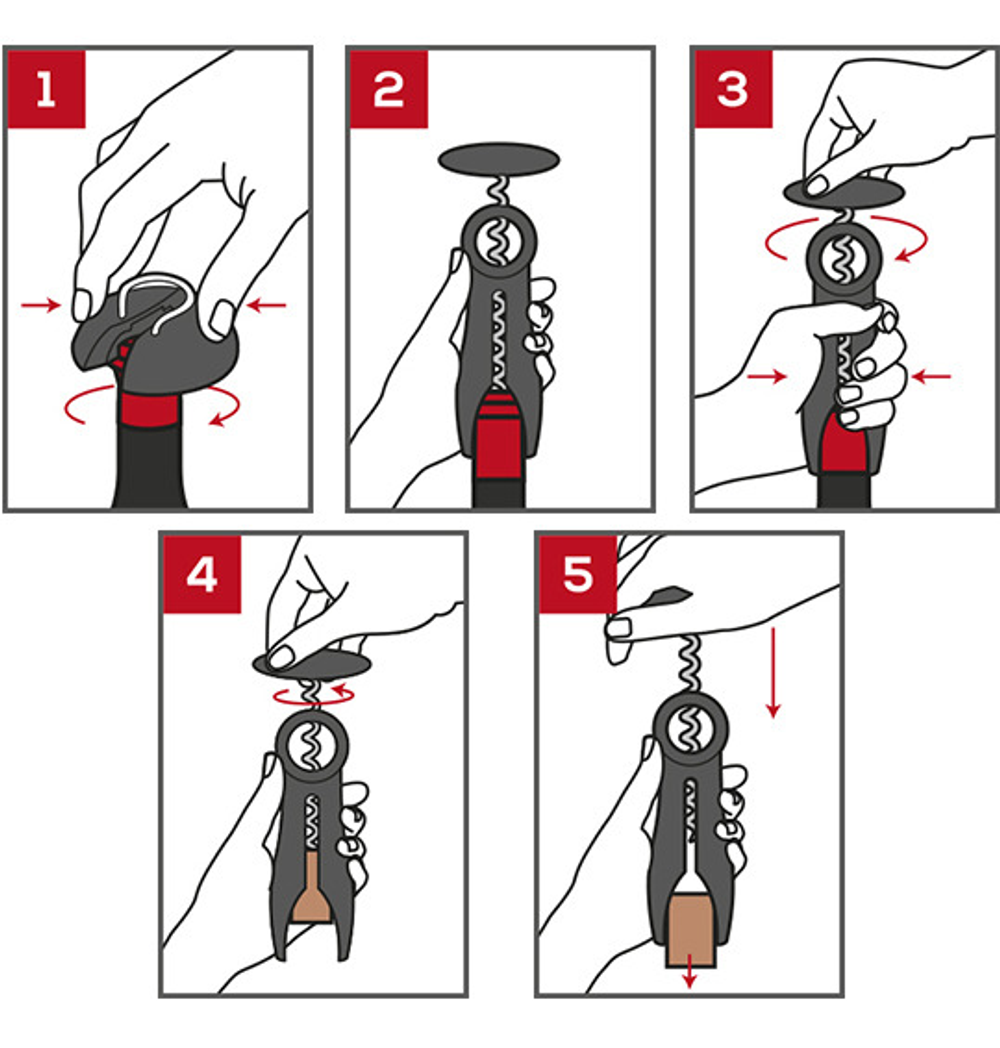 1

2

3

4

5