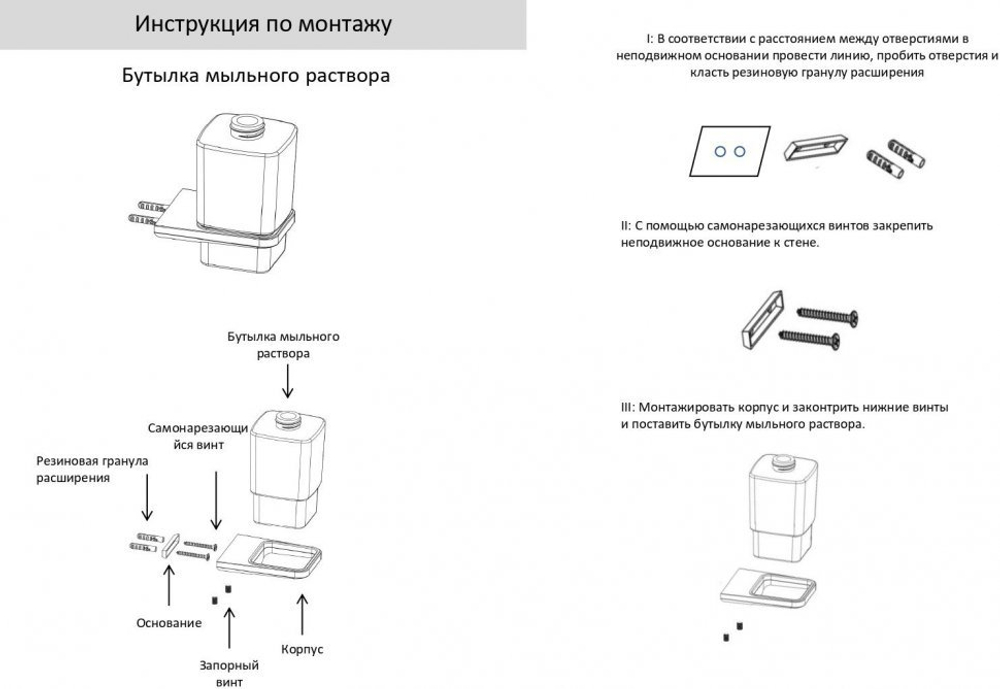 Инструкция по монтажу

Бутылка мыльного раствора

Бутылка мыльного раствора

Самонарезающийся винт

Резиновая гранула расширения

Основание

Запорный винт

Корпус

I: В соответствии с расстоянием между отверстиями в неподвижном основании провести линию, пробить отверстия и класть резиновую гранулу расширения

II: С помощью самонарезающихся винтов закрепить неподвижное основание к стене.

III: Монтажировать корпус и законтрить нижние винты и поставить бутылку мыльного раствора.