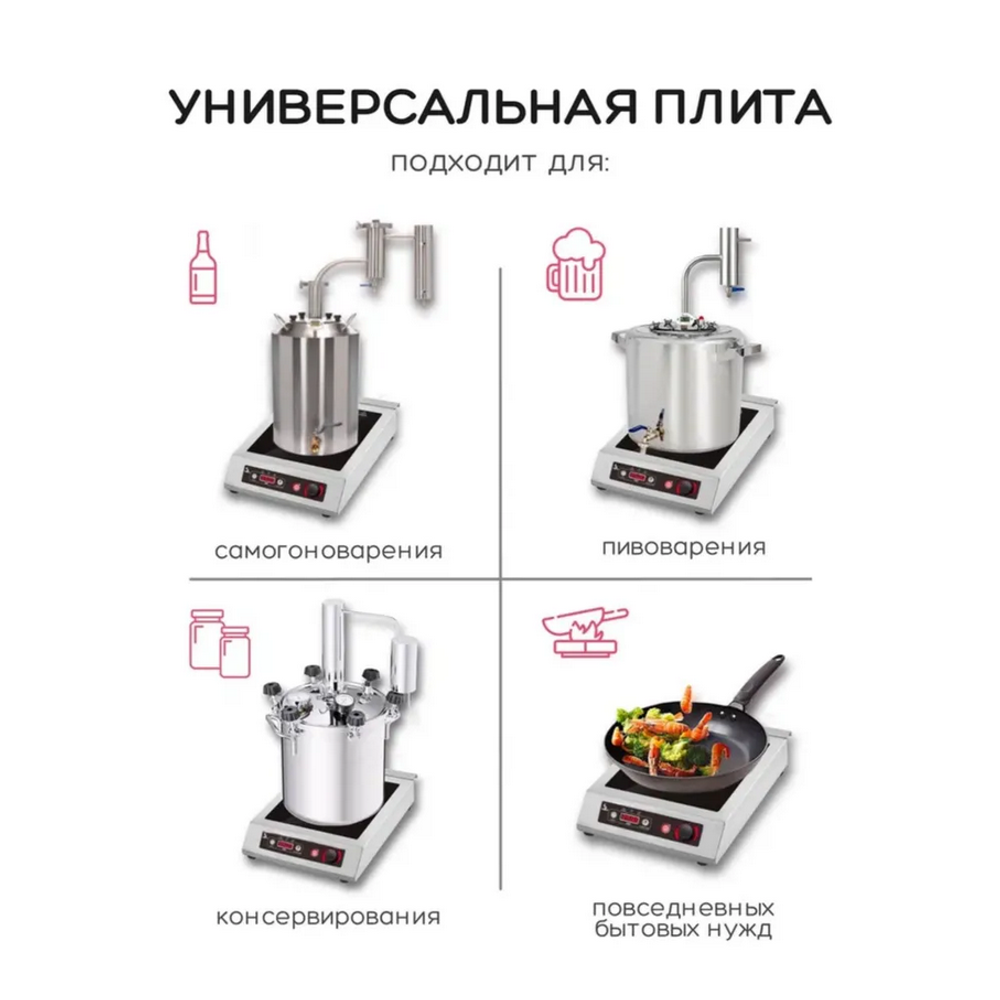 УНИВЕРСАЛЬНАЯ ПЛИТА

подходит для:

самогоноварения

пивоварения

консервирования

повседневных бытовых нужд