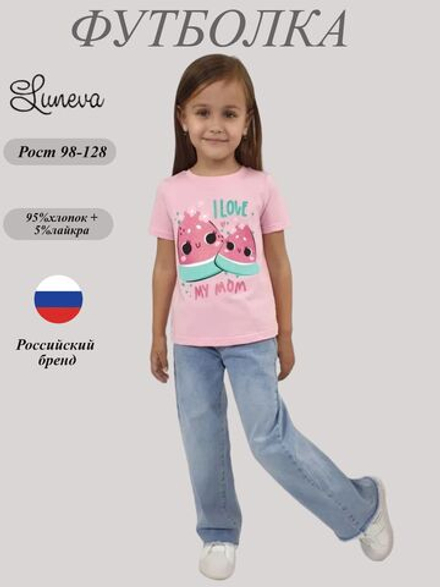 ФУТБОЛКА

Luneva

Рост 98-128

95%хлопок + 5%лайкра

Российский бренд

I LOVE

MY MOM