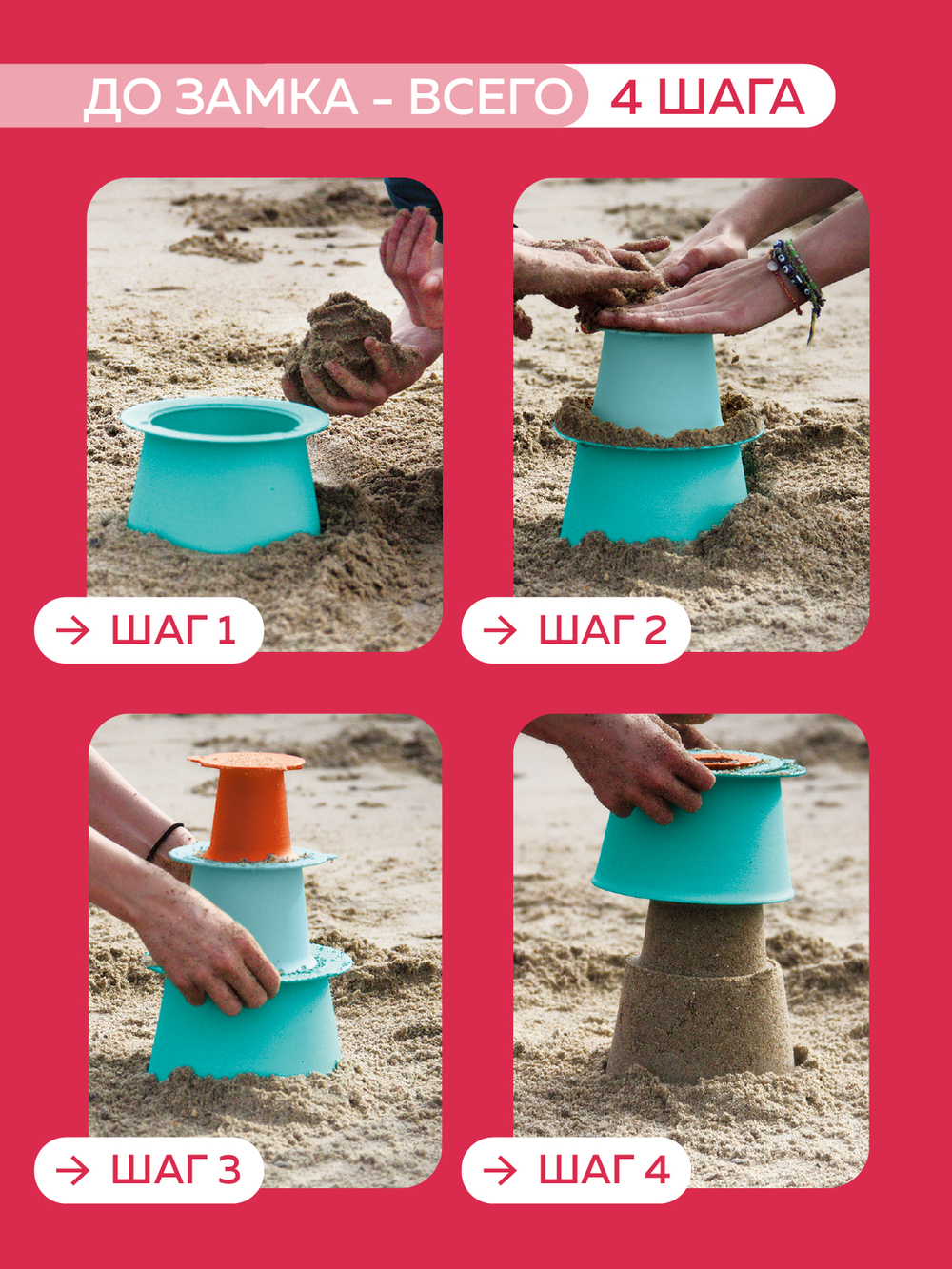 ДО ЗАМКА - ВСЕГО 4 ШАГА

→ ШАГ 1

→ ШАГ 2

→ ШАГ 3

→ ШАГ 4