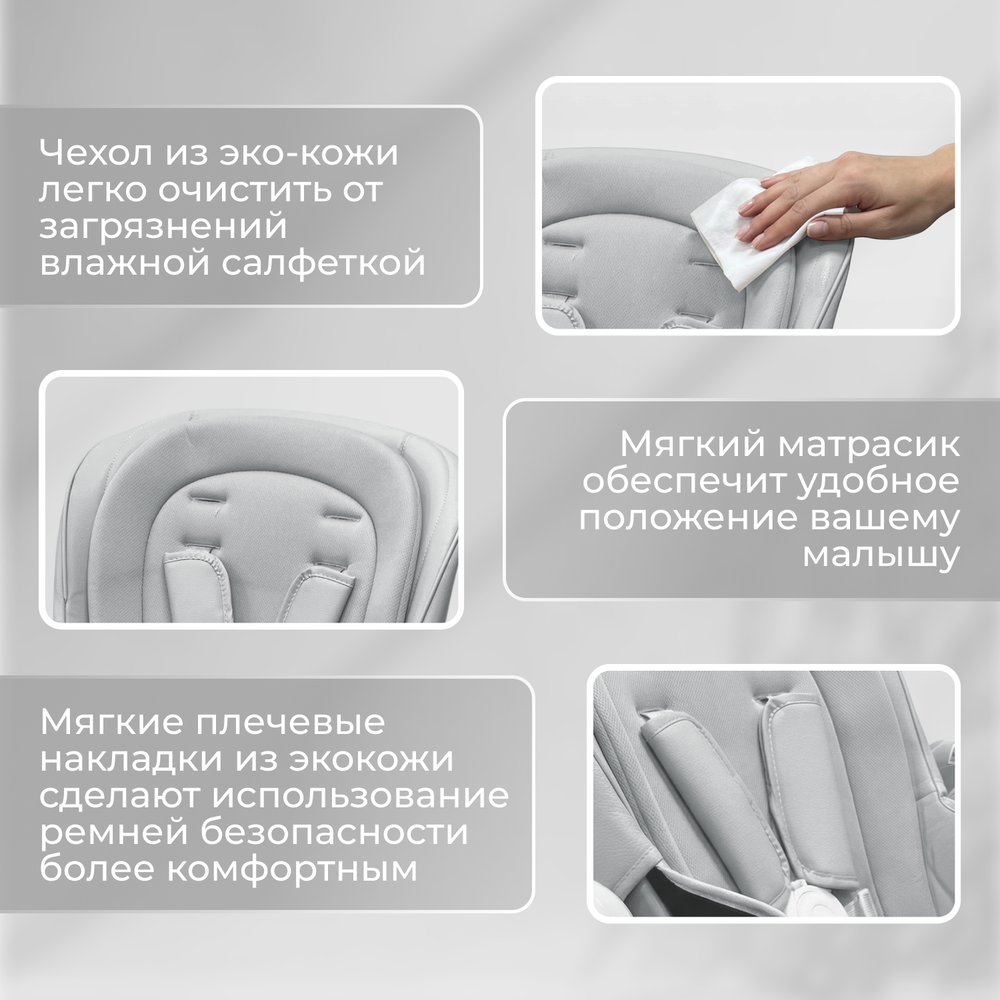 Чехол из эко-кожи легко очистить от загрязнений влажной салфеткой

Мягкий матрасик обеспечит удобное положение вашему малышу

Мягкие плечевые накладки из экокожи сделают использование ремней безопасности более комфортным