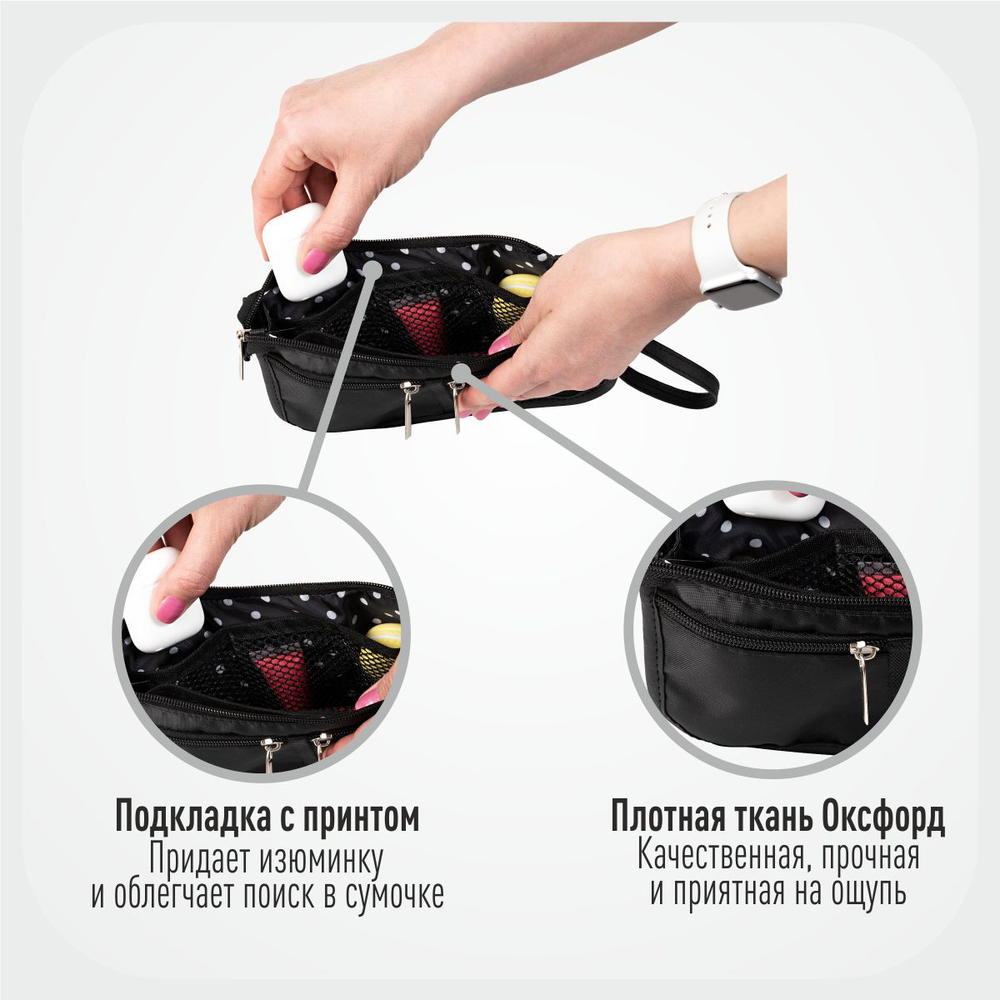 Подкладка с принтом
Придает изюминку и облегчает поиск в сумочке

Плотная ткань Оксфорд
Качественная, прочная и приятная на ощупь