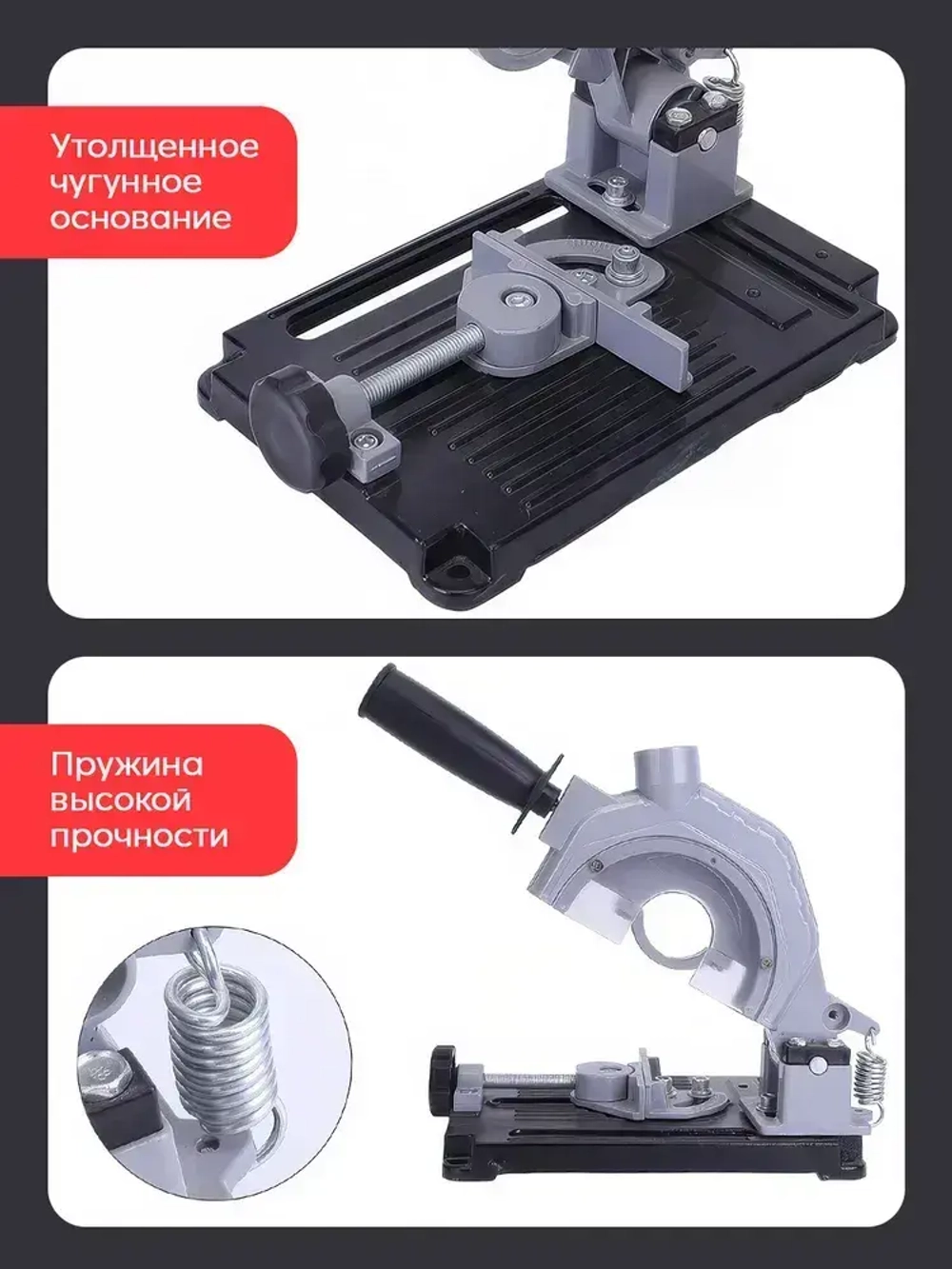 Утолщенное чугунное основание

Пружина высокой прочности