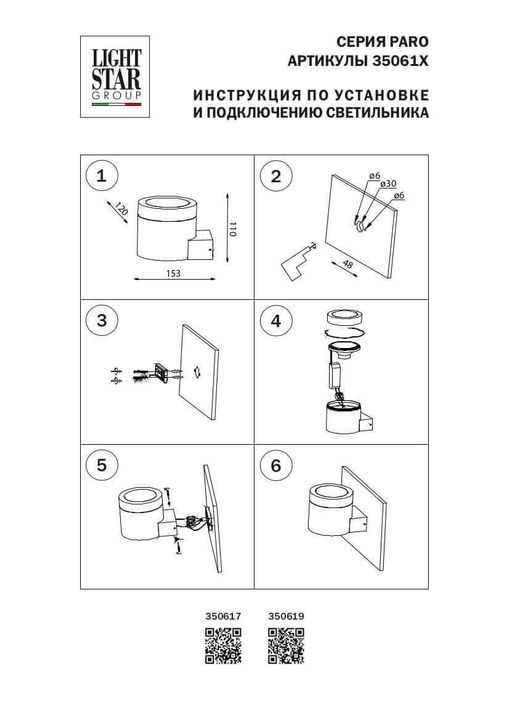 LIGHT STAR GROUP

СЕРИЯ PARO
АРТИКУЛЫ 35061X

ИНСТРУКЦИЯ ПО УСТАНОВКЕ
И ПОДКЛЮЧЕНИЮ СВЕТИЛЬНИКА

1

120

110

153

2

ø6

ø30

ø6

48

3

4

5

6

350617

350619