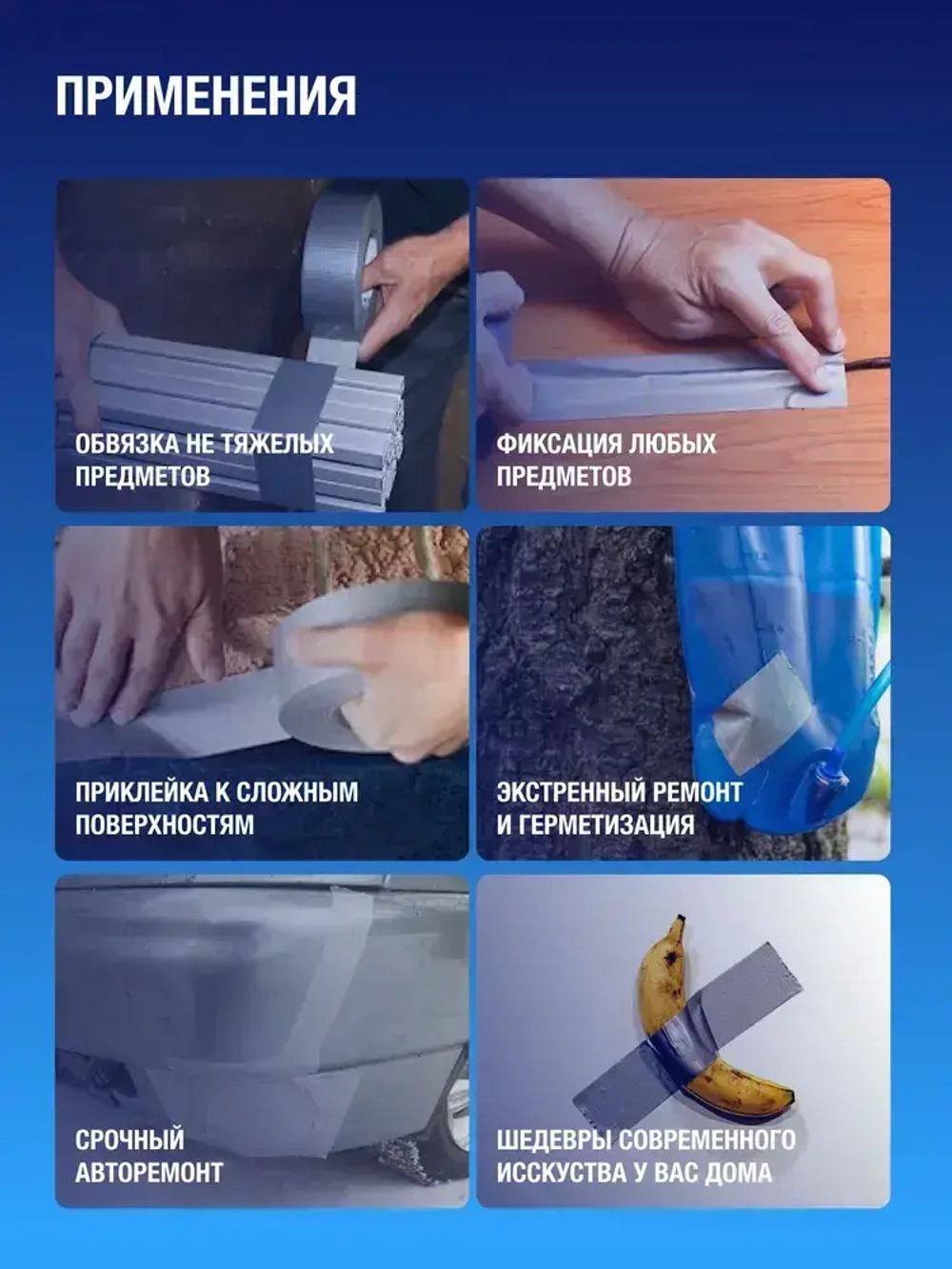 ПРИМЕНЕНИЯ

ОБВЯЗКА НЕ ТЯЖЕЛЫХ ПРЕДМЕТОВ

ФИКСАЦИЯ ЛЮБЫХ ПРЕДМЕТОВ

ПРИКЛЕЙКА К СЛОЖНЫМ ПОВЕРХНОСТЯМ

ЭКСТРЕННЫЙ РЕМОНТ И ГЕРМЕТИЗАЦИЯ

СРОЧНЫЙ АВТОРЕМОНТ

ШЕДЕВРЫ СОВРЕМЕННОГО ИССКУСТВА У ВАС ДОМА