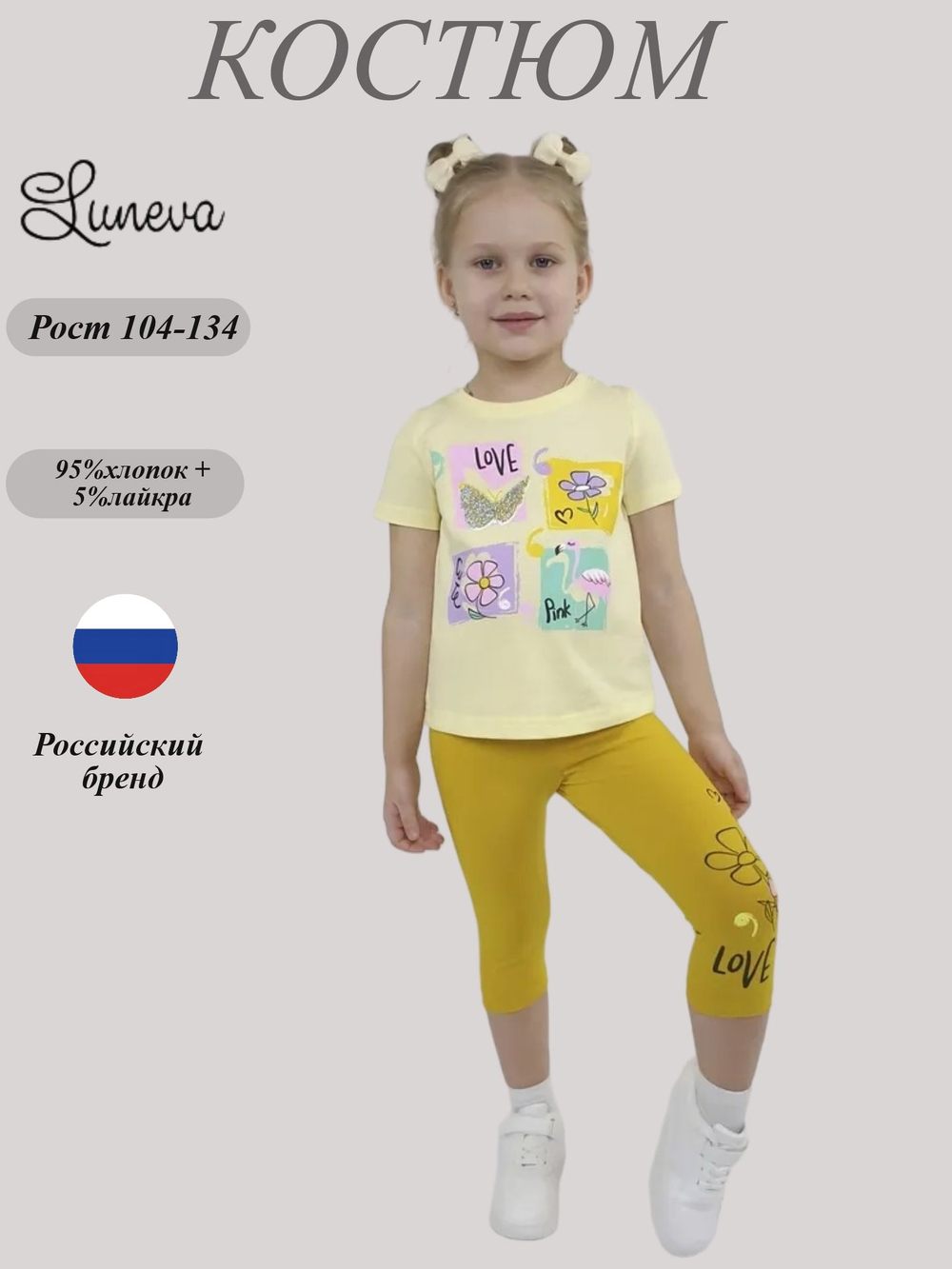 КОСТЮМ

Luneva

Рост 104-134

95%хлопок + 5%лайкра

Российский бренд

LOVE

Pink

LOVE