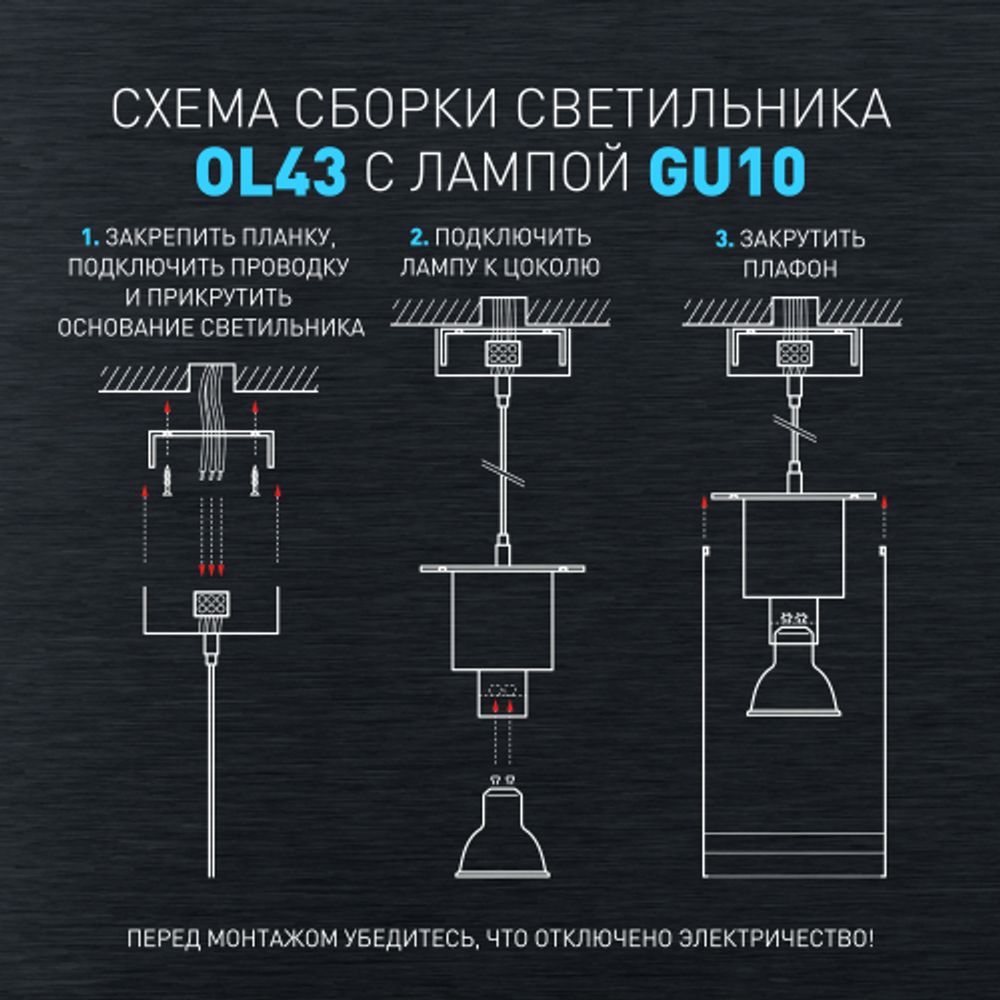 СХЕМА СБОРКИ СВЕТИЛЬНИКА
OL43 С ЛАМПОЙ GU10

1. ЗАКРЕПИТЬ ПЛАНКУ, ПОДКЛЮЧИТЬ ПРОВОДКУ И ПРИКРУТИТЬ ОСНОВАНИЕ СВЕТИЛЬНИКА

2. ПОДКЛЮЧИТЬ ЛАМПУ К ЦОКОЛЮ

3. ЗАКРУТИТЬ ПЛАФОН

ПЕРЕД МОНТАЖОМ УБЕДИТЕСЬ, ЧТО ОТКЛЮЧЕНО ЭЛЕКТРИЧЕСТВО!