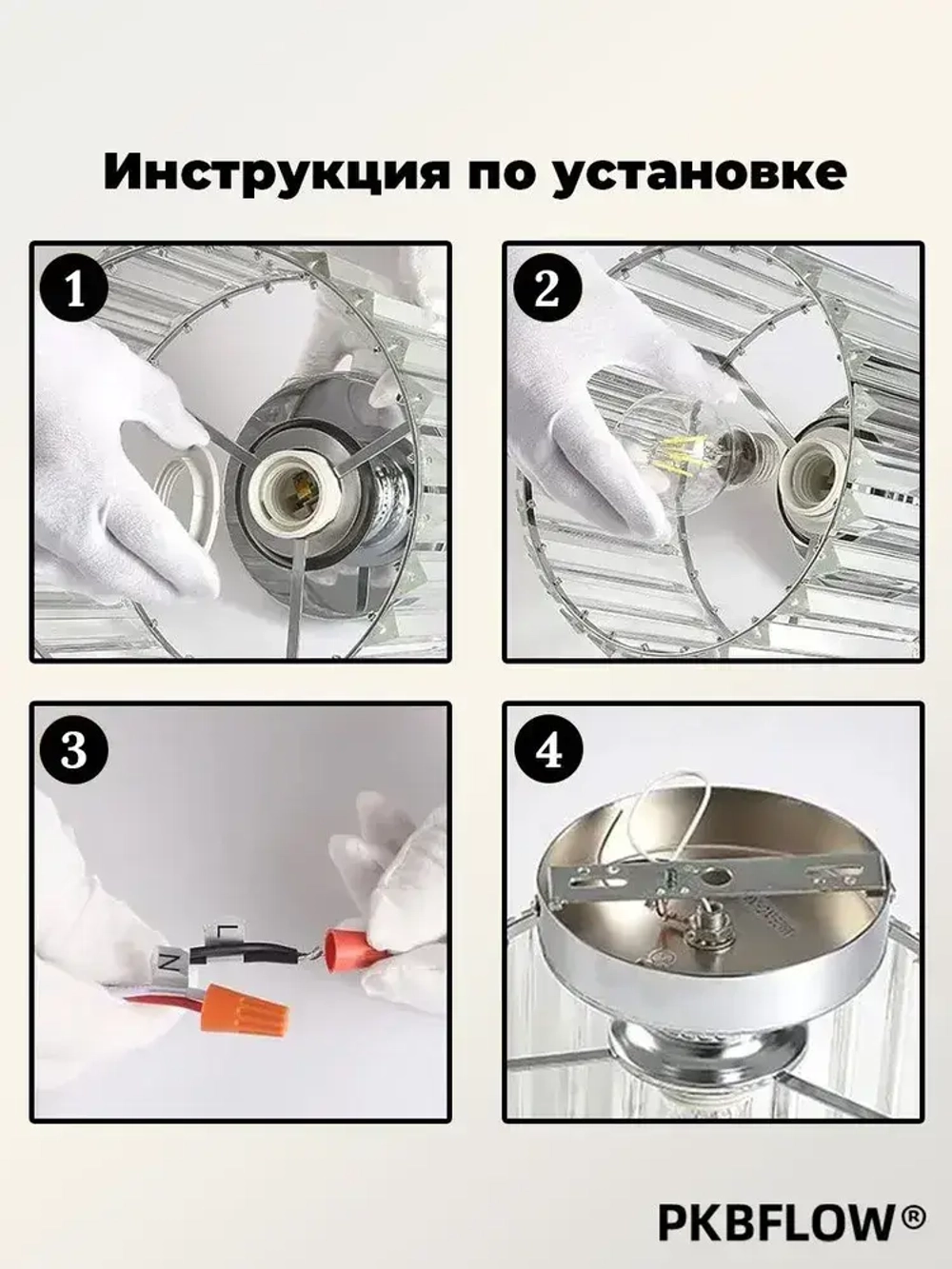 Инструкция по установке

1

2

3

L

N

4

PKBFLOW®