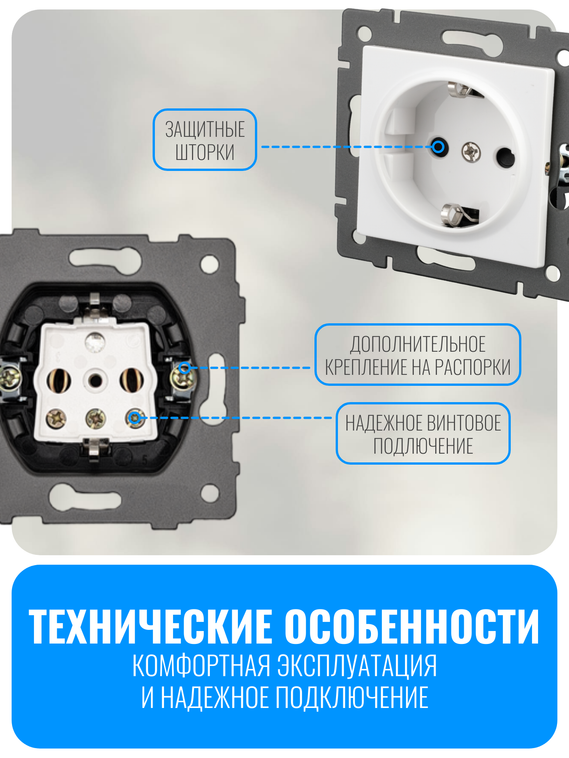 ЗАЩИТНЫЕ ШТОРКИ

ДОПОЛНИТЕЛЬНОЕ КРЕПЛЕНИЕ НА РАСПОРКИ

НАДЕЖНОЕ ВИНТОВОЕ ПОДЛЮЧЕНИЕ

ТЕХНИЧЕСКИЕ ОСОБЕННОСТИ
КОМФОРТНАЯ ЭКСПЛУАТАЦИЯ
И НАДЕЖНОЕ ПОДКЛЮЧЕНИЕ