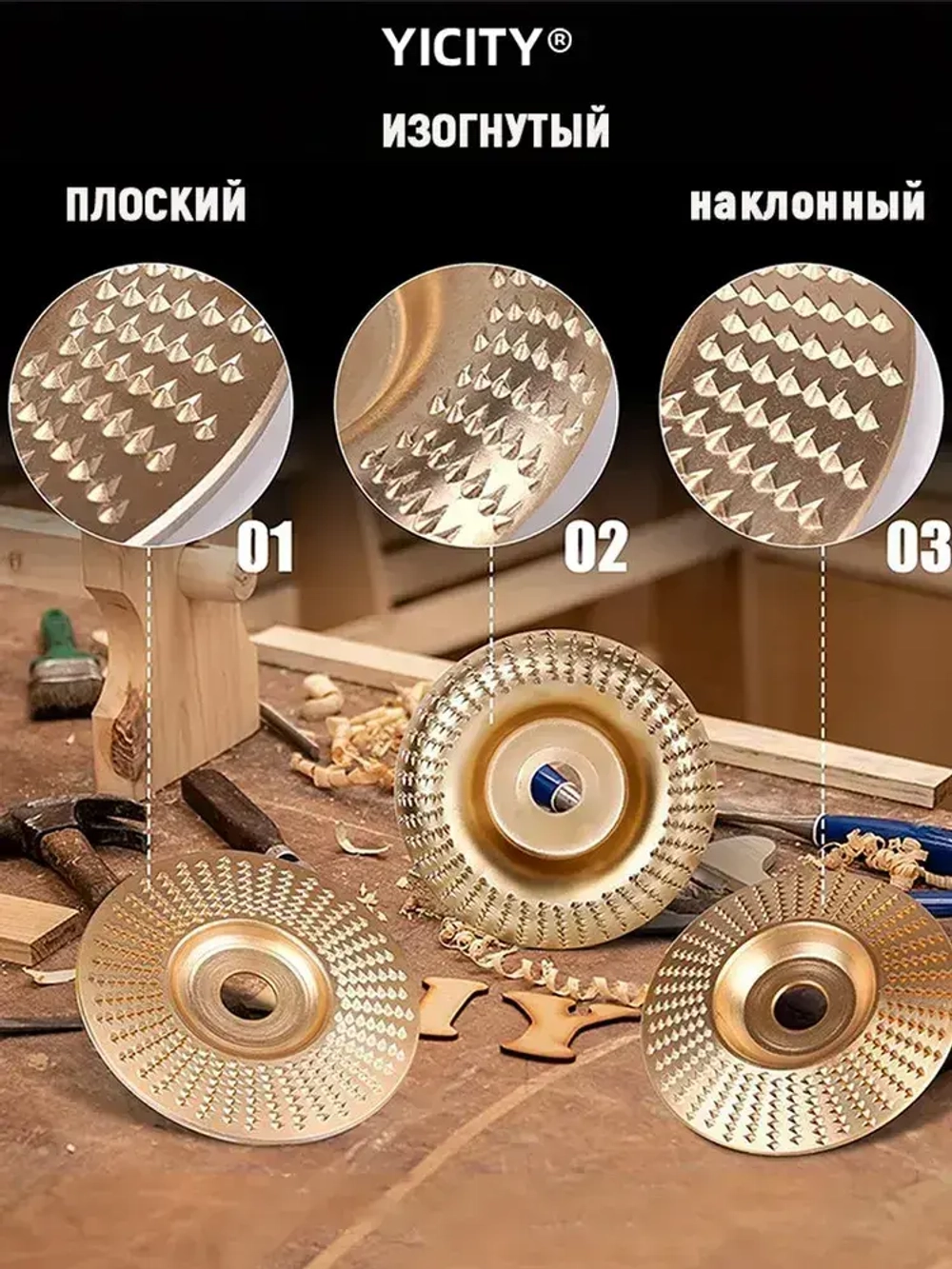 YICITY®

ИЗОГНУТЫЙ

ПЛОСКИЙ

наклонный

01

02

03