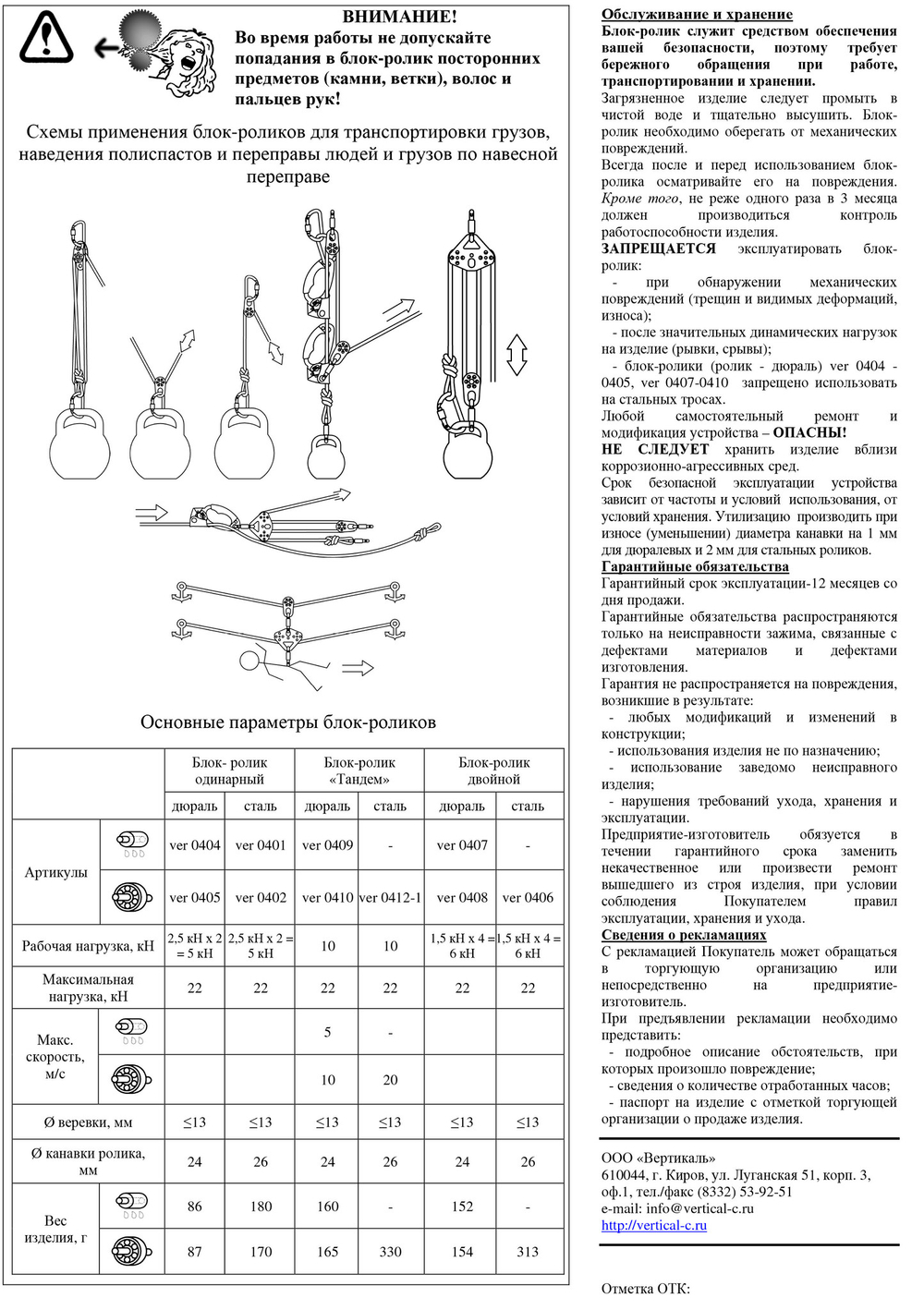 ВНИМАНИЕ!
Во время работы не допускайте попадания в блок-ролик посторонних предметов (камни, ветки), волос и пальцев рук!

Схемы применения блок-роликов для транспортировки грузов, наведения полиспастов и переправы людей и грузов по навесной переправе

Основные параметры блок-роликов

| | | Блок- ролик одинарный | | Блок-ролик «Тандем» | | Блок-ролик двойной | |
|---|---|---|---|---|---|---|---|
| | | дюраль | сталь | дюраль | сталь | дюраль | сталь |
| Артикулы | | ver 0404 | ver 0401 | ver 0409 | - | ver 0407 | - |
| | | ver 0405 | ver 0402 | ver 0410 | ver 0412-1 | ver 0408 | ver 0406 |
| Рабочая нагрузка, кН | | 2,5 кН х 2 = 5 кН | 2,5 кН х 2 = 5 кН | 10 | 10 | 1,5 кН х 4 = 6 кН | 1,5 кН х 4 = 6 кН |
| Максимальная нагрузка, кН | | 22 | 22 | 22 | 22 | 22 | 22 |
| Макс. скорость, м/с | | | | 5 | - | | |
| | | | | 10 | 20 | | |
| Ø веревки, мм | | ≤13 | ≤13 | ≤13 | ≤13 | ≤13 | ≤13 |
| Ø канавки ролика, мм | | 24 | 26 | 24 | 26 | 24 | 26 |
| Вес изделия, г | | 86 | 180 | 160 | - | 152 | - |
| | | 87 | 170 | 165 | 330 | 154 | 313 |

Обслуживание и хранение
Блок-ролик служит средством обеспечения вашей безопасности, поэтому требует бережного обращения при работе, транспортировании и хранении.
Загрязненное изделие следует промыть в чистой воде и тщательно высушить. Блок-ролик необходимо оберегать от механических повреждений.
Всегда после и перед использованием блок-ролика осматривайте его на повреждения. Кроме того, не реже одного раза в 3 месяца должен производиться контроль работоспособности изделия.
ЗАПРЕЩАЕТСЯ эксплуатировать блок-ролик:
- при обнаружении механических повреждений (трещин и видимых деформаций, износа);
- после значительных динамических нагрузок на изделие (рывки, срывы);
- блок-ролики (ролик - дюраль) ver 0404 - 0405, ver 0407-0410 запрещено использовать на стальных тросах.
Любой самостоятельный ремонт и модификация устройства – ОПАСНЫ!
НЕ СЛЕДУЕТ хранить изделие вблизи коррозионно-агрессивных сред.
Срок безопасной эксплуатации устройства зависит от частоты и условий использования, от условий хранения. Утилизацию производить при износе (уменьшении) диаметра канавки на 1 мм для дюралевых и 2 мм для стальных роликов.
Гарантийные обязательства
Гарантийный срок эксплуатации-12 месяцев со дня продажи.
Гарантийные обязательства распространяются только на неисправности зажима, связанные с дефектами материалов и дефектами изготовления.
Гарантия не распространяется на повреждения, возникшие в результате:
- любых модификаций и изменений в конструкции;
- использования изделия не по назначению;
- использование заведомо неисправного изделия;
- нарушения требований ухода, хранения и эксплуатации.
Предприятие-изготовитель обязуется в течении гарантийного срока заменить некачественное или произвести ремонт вышедшего из строя изделия, при условии соблюдения Покупателем правил эксплуатации, хранения и ухода.
Сведения о рекламациях
С рекламацией Покупатель может обращаться в торгующую организацию или непосредственно на предприятие-изготовитель.
При предъявлении рекламации необходимо представить:
- подробное описание обстоятельств, при которых произошло повреждение;
- сведения о количестве отработанных часов;
- паспорт на изделие с отметкой торгующей организации о продаже изделия.

ООО «Вертикаль»
610044, г. Киров, ул. Луганская 51, корп. 3, оф.1, тел./факс (8332) 53-92-51
e-mail: info@vertical-c.ru
http://vertical-c.ru

Отметка ОТК: