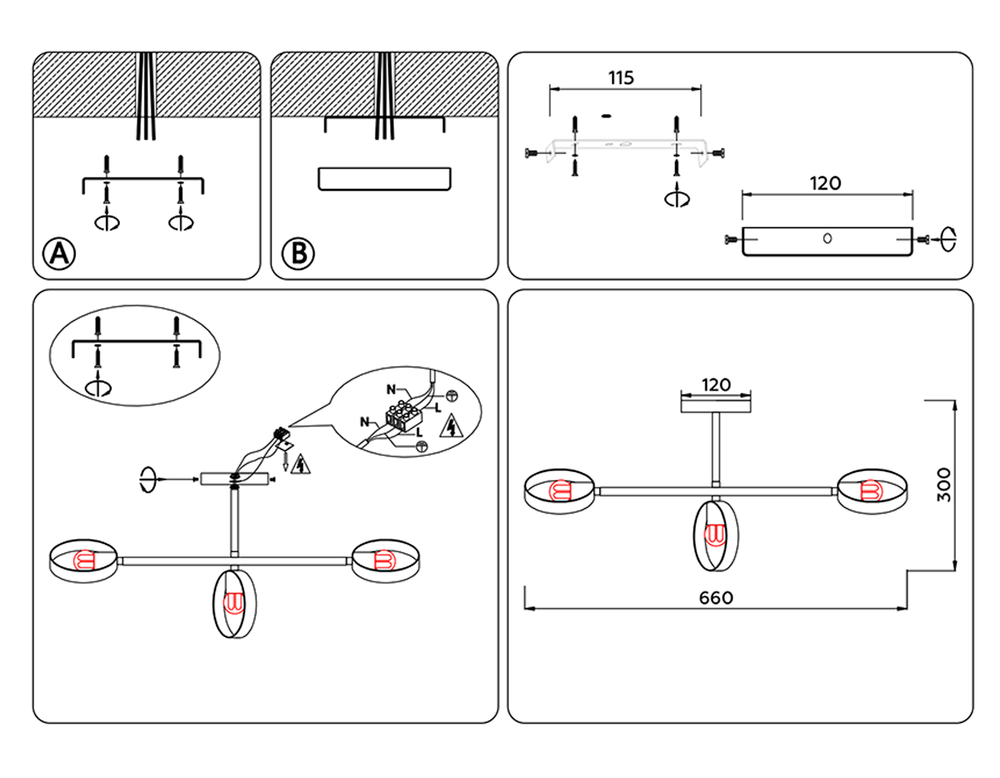 A

B

115

120

N

L

N

L

120

300

660