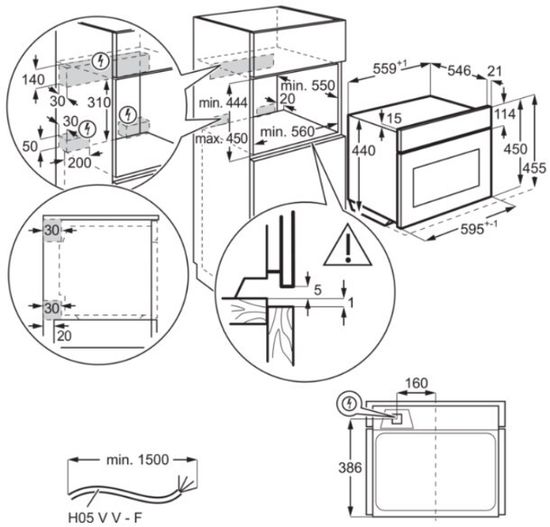 140
30
310
30
50
200
min. 444
max. 450
min. 550
20
min. 560
$559^{+1}$
546
21
15
114
440
450
455
$595^{+-1}$
30
30
20
5
1
160
386
min. 1500
H05 V V - F