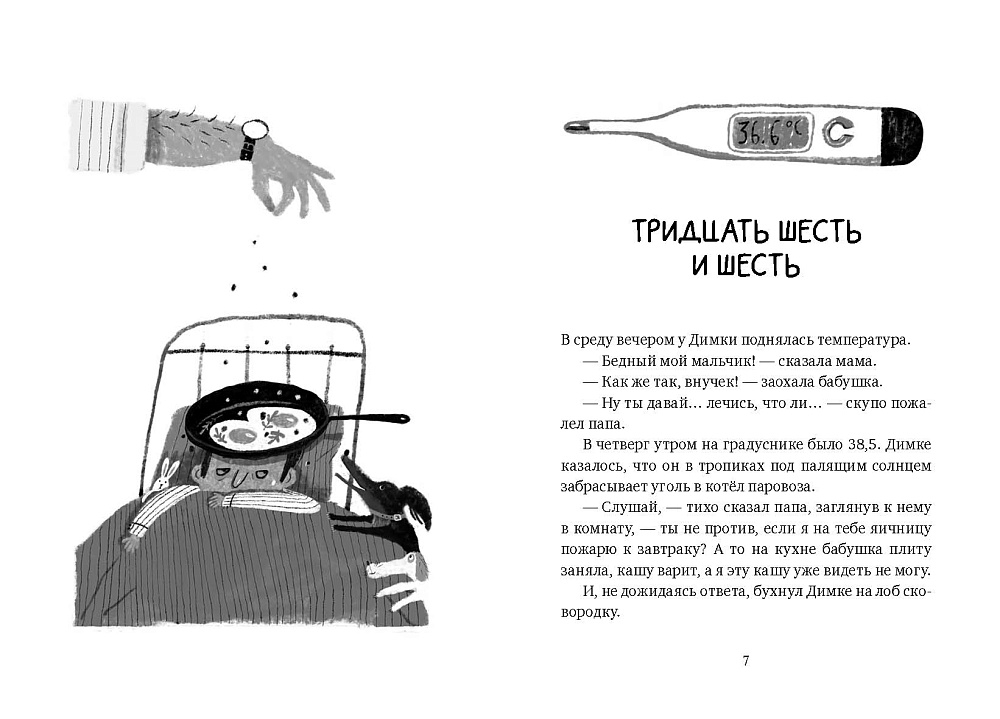 36.6°C

ТРИДЦАТЬ ШЕСТЬ И ШЕСТЬ

В среду вечером у Димки поднялась температура.

— Бедный мой мальчик! — сказала мама.

— Как же так, внучек! — заохала бабушка.

— Ну ты давай… лечись, что ли… — скупо пожалел папа.

В четверг утром на градуснике было 38,5. Димке казалось, что он в тропиках под палящим солнцем забрасывает уголь в котёл паровоза.

— Слушай, — тихо сказал папа, заглянув к нему в комнату, — ты не против, если я на тебе яичницу пожарю к завтраку? А то на кухне бабушка плиту заняла, кашу варит, а я эту кашу уже видеть не могу.

И, не дожидаясь ответа, бухнул Димке на лоб сковородку.

7