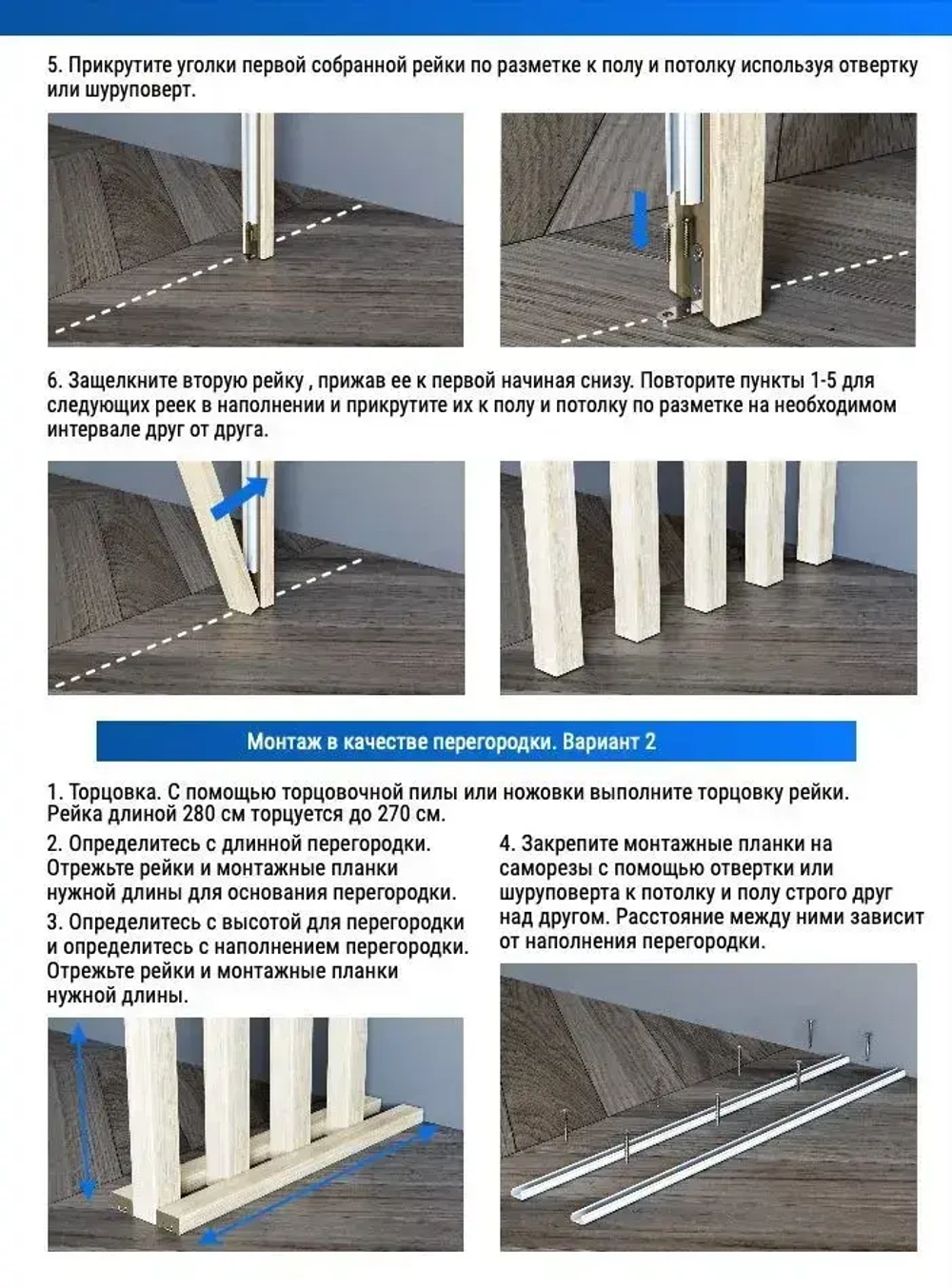 5. Прикрутите уголки первой собранной рейки по разметке к полу и потолку используя отвертку или шуруповерт.

6. Защелкните вторую рейку , прижав ее к первой начиная снизу. Повторите пункты 1-5 для следующих реек в наполнении и прикрутите их к полу и потолку по разметке на необходимом интервале друг от друга.

Монтаж в качестве перегородки. Вариант 2

1. Торцовка. С помощью торцовочной пилы или ножовки выполните торцовку рейки. Рейка длиной 280 см торцуется до 270 см.

2. Определитесь с длинной перегородки. Отрежьте рейки и монтажные планки нужной длины для основания перегородки.

3. Определитесь с высотой для перегородки и определитесь с наполнением перегородки. Отрежьте рейки и монтажные планки нужной длины.

4. Закрепите монтажные планки на саморезы с помощью отвертки или шуруповерта к потолку и полу строго друг над другом. Расстояние между ними зависит от наполнения перегородки.