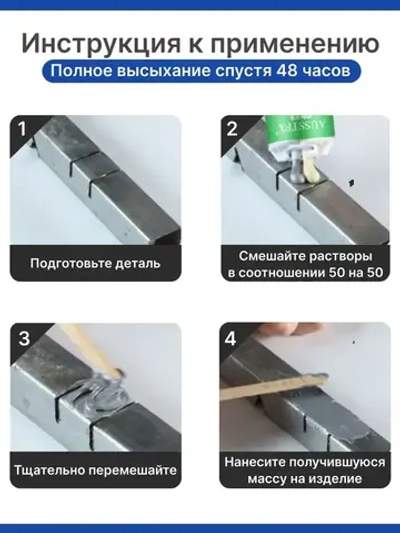 Инструкция к применению
Полное высыхание спустя 48 часов

1
Подготовьте деталь

2
AUSSTRX
Смешайте растворы в соотношении 50 на 50

3
Тщательно перемешайте

4
Нанесите получившуюся массу на изделие