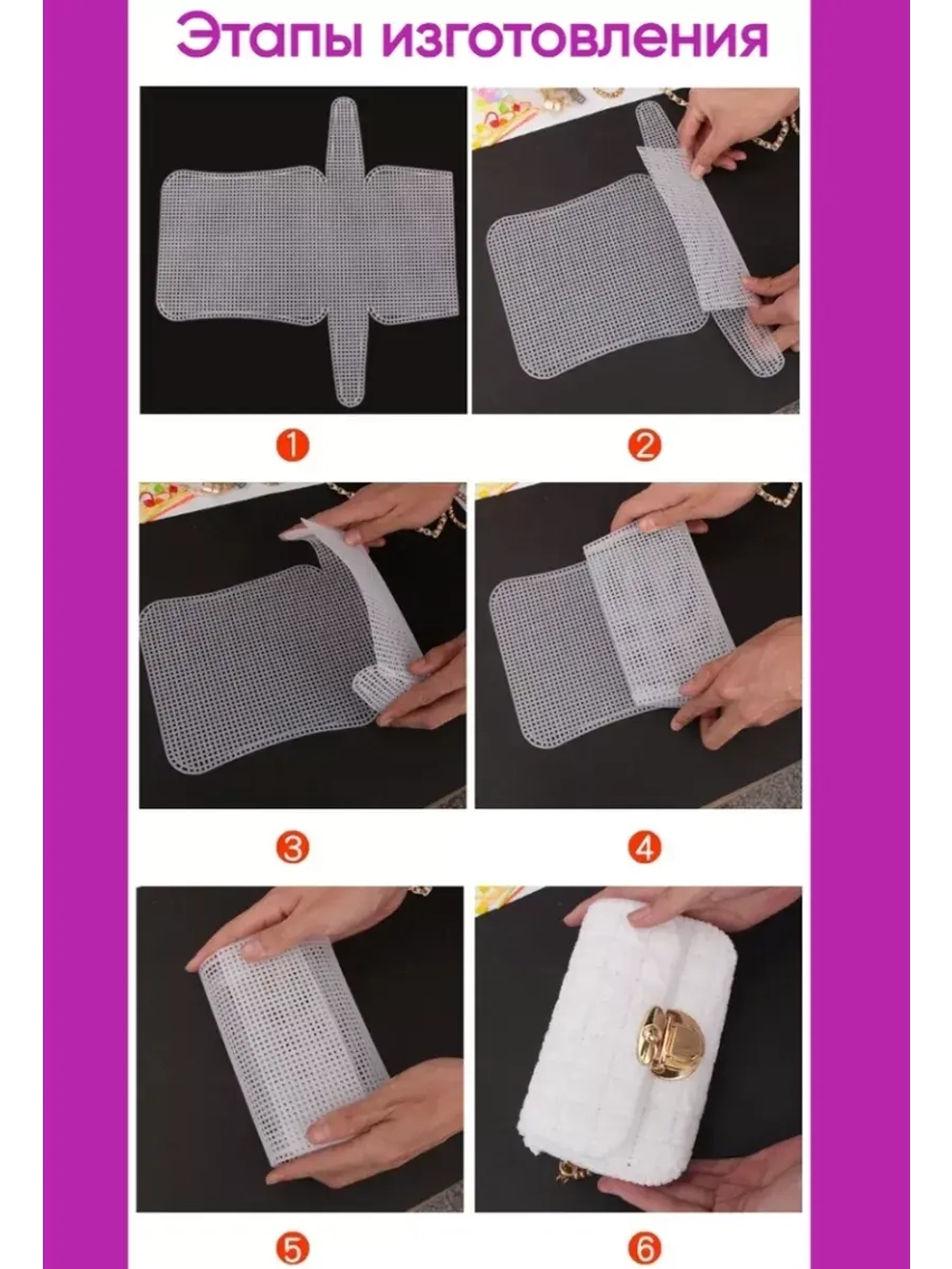 Этапы изготовления

1

2

3

4

5

6