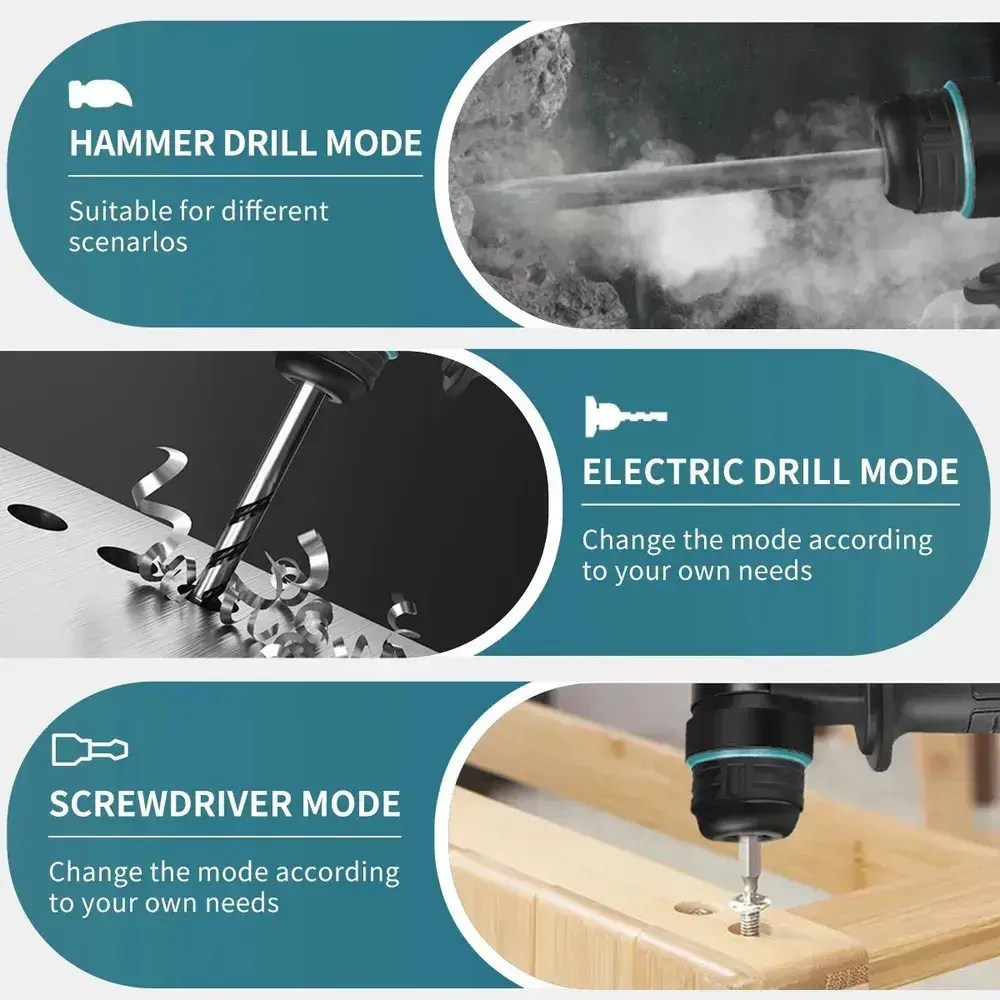 HAMMER DRILL MODE

Suitable for different scenarlos

ELECTRIC DRILL MODE

Change the mode according to your own needs

SCREWDRIVER MODE

Change the mode according to your own needs