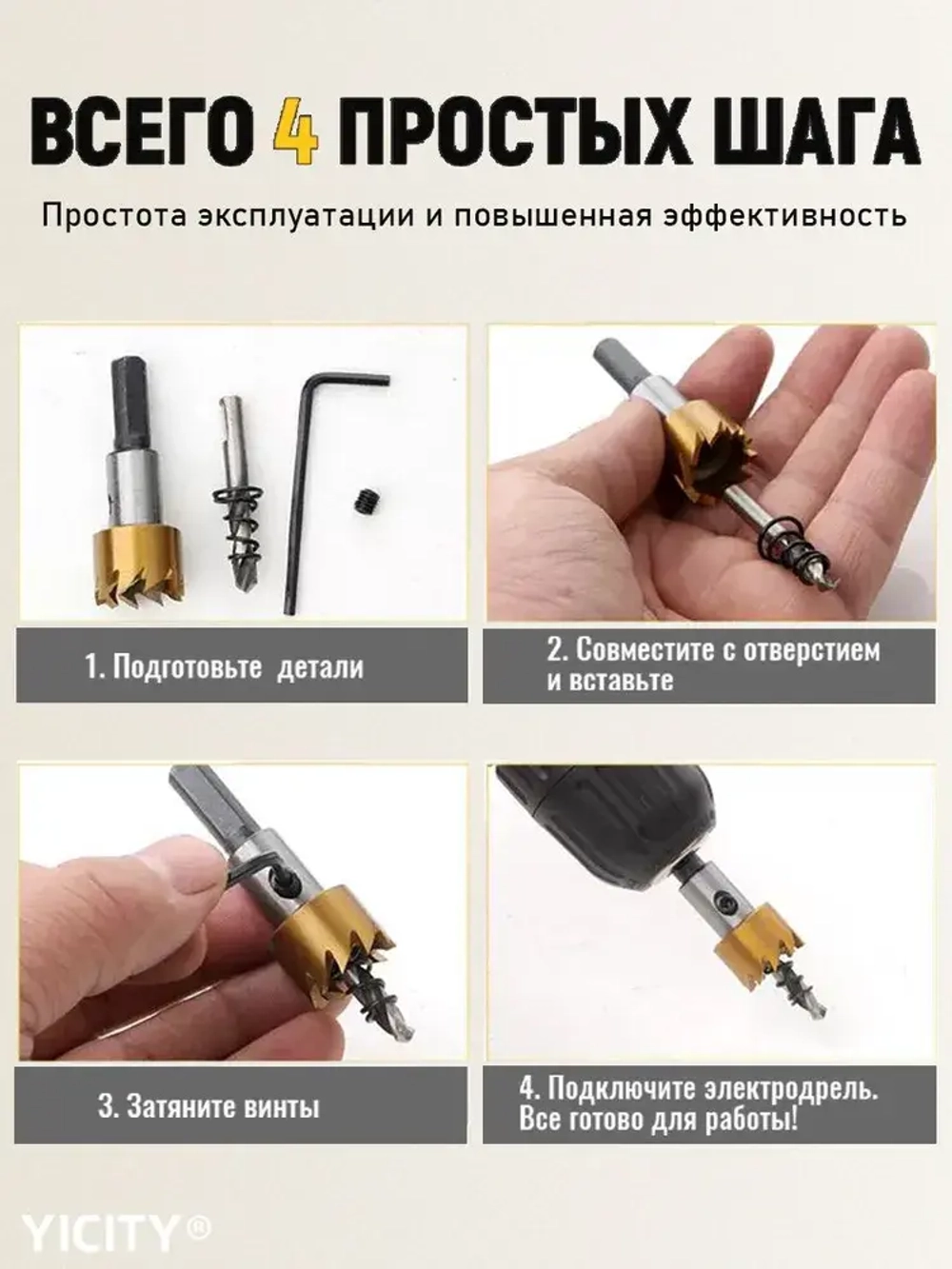 ВСЕГО 4 ПРОСТЫХ ШАГА

Простота эксплуатации и повышенная эффективность

1. Подготовьте детали

2. Совместите с отверстием и вставьте

3. Затяните винты

4. Подключите электродрель. Все готово для работы!

YICITY®