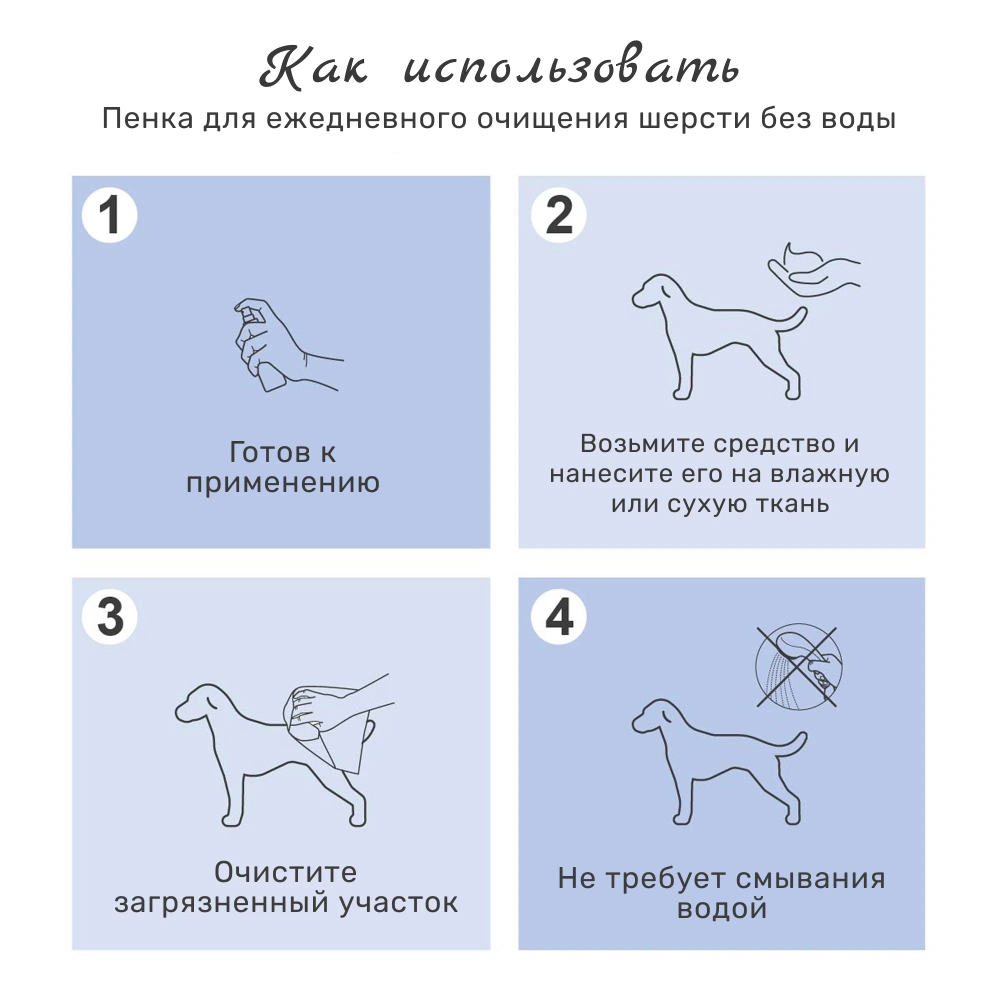 Как использовать
Пенка для ежедневного очищения шерсти без воды

1
Готов к применению

2
Возьмите средство и нанесите его на влажную или сухую ткань

3
Очистите загрязненный участок

4
Не требует смывания водой