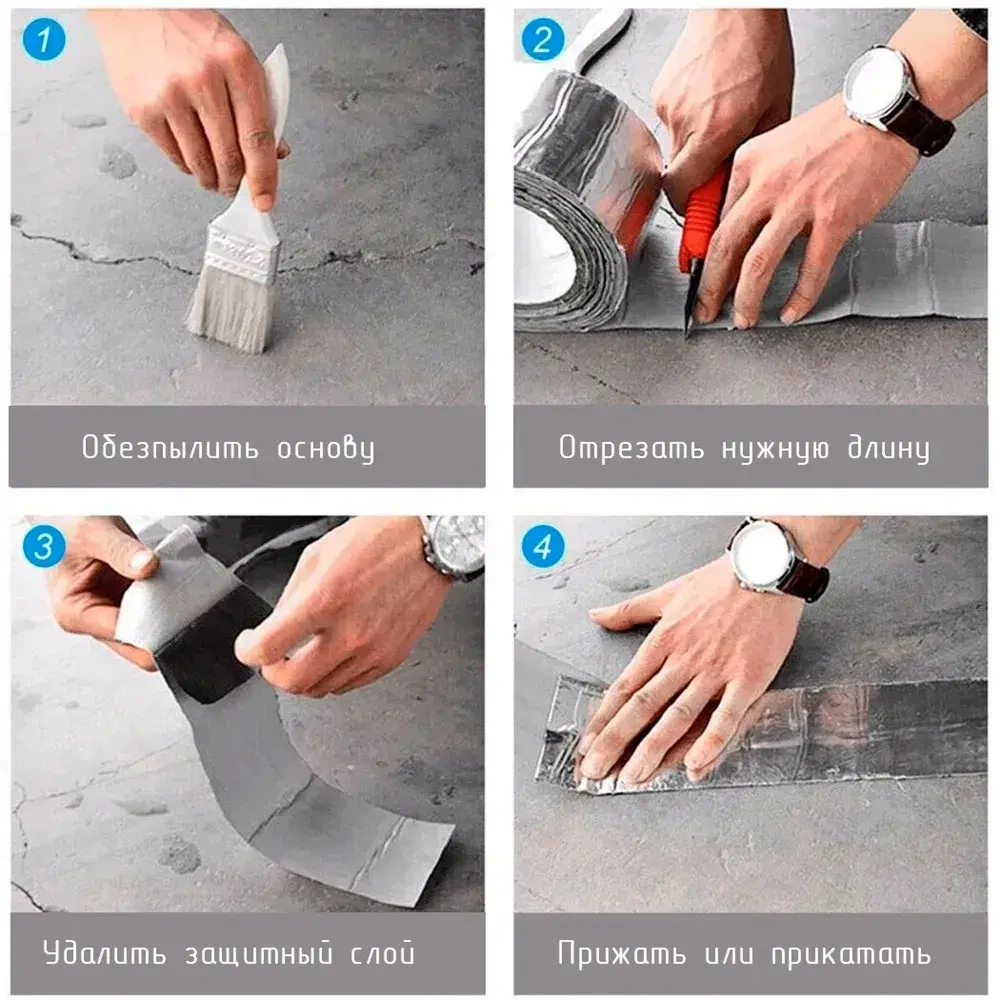 1

Обезпылить основу

2

Отрезать нужную длину

3

Удалить защитный слой

4

Прижать или прикатать