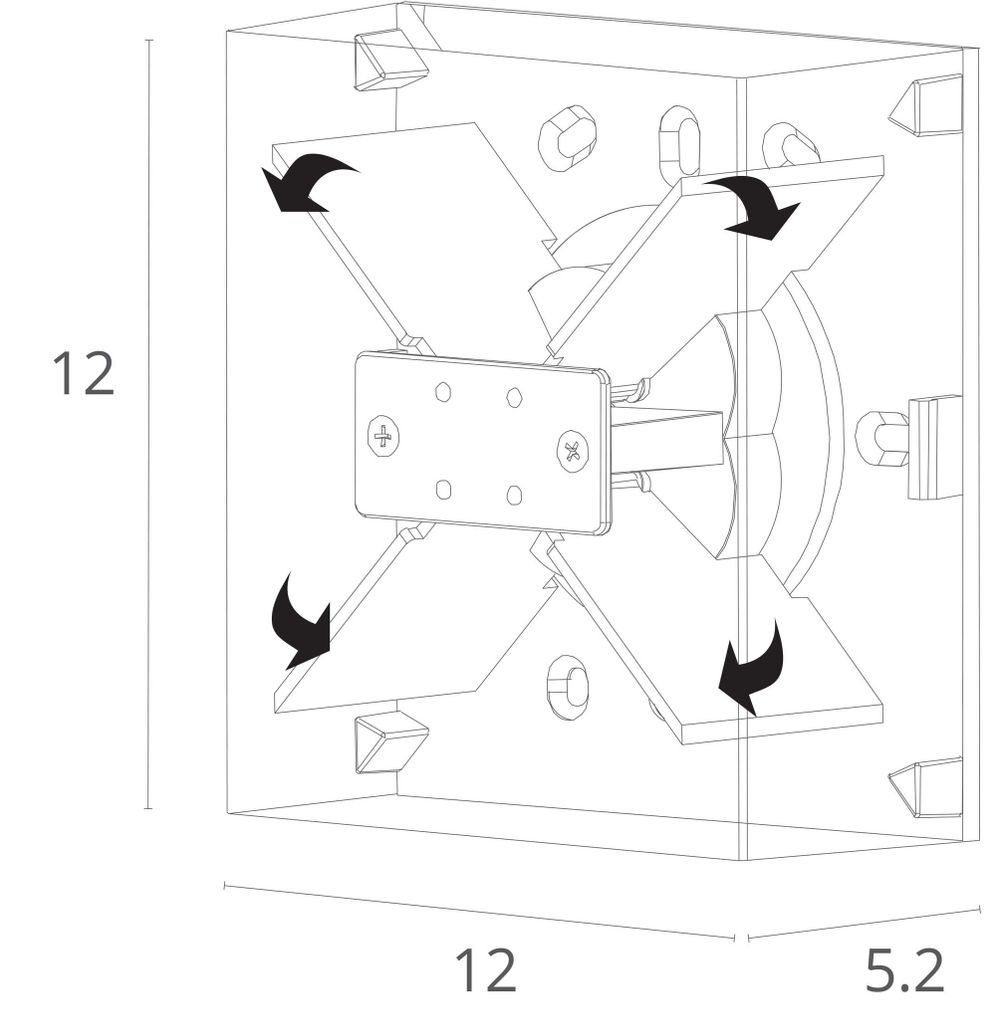 12

12

5.2