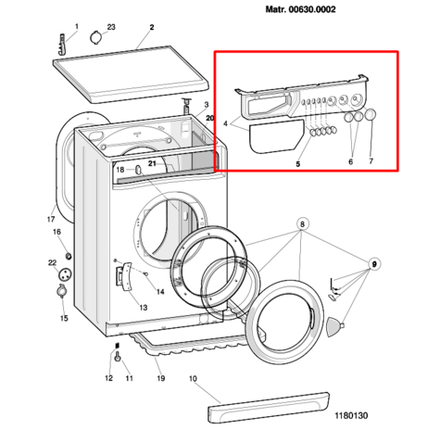 Matr. 00630.0002

1
23
2
3
20
4
5
6
7
18
21
17
16
22
15
14
13
8
9
12
11
19
10
1180130