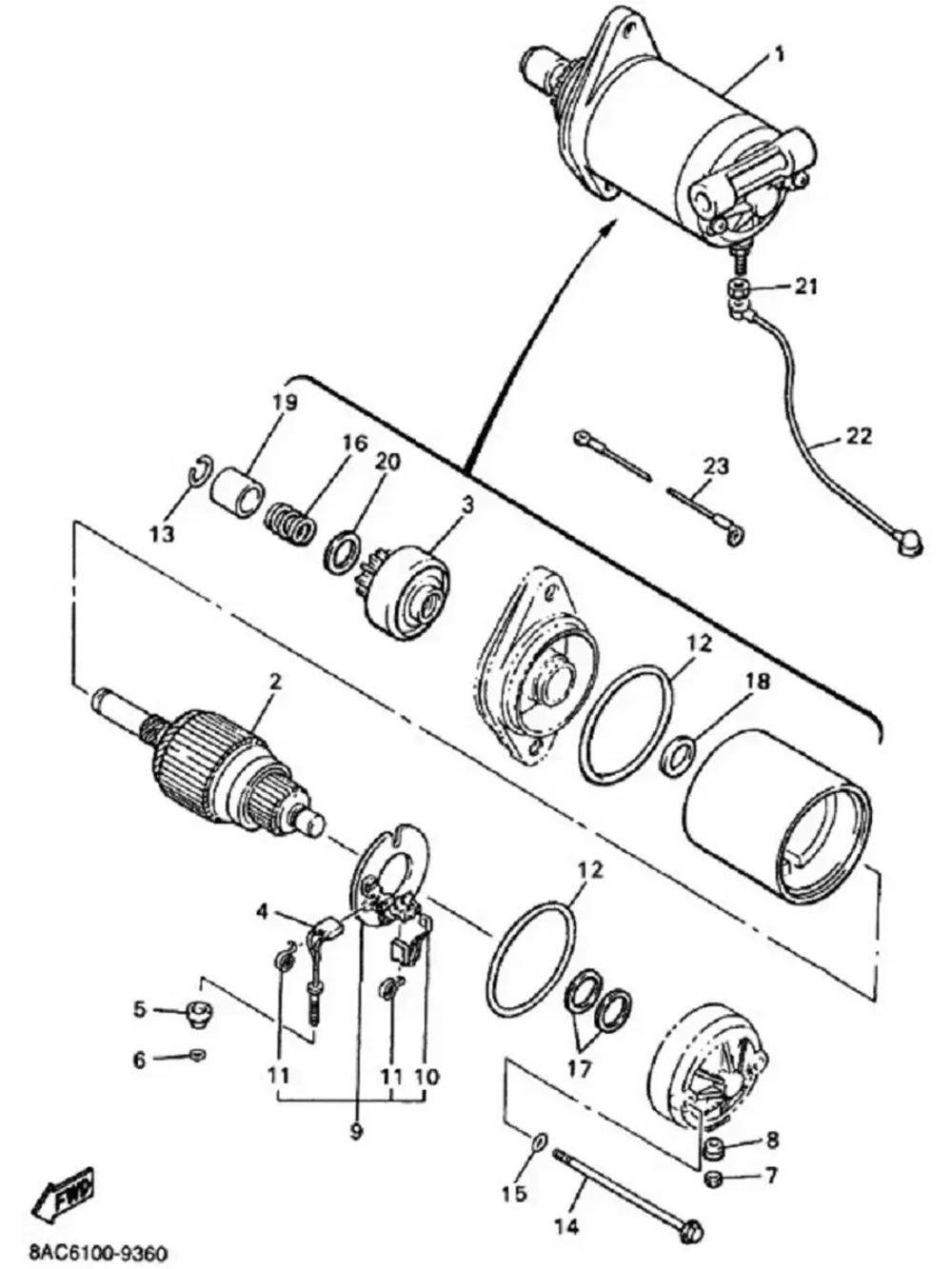 1
21
22
23
19
16
20
13
3
12
18
2
12
4
5
6
11
11
10
9
17
8
7
15
14
FWD
8AC6100-9360