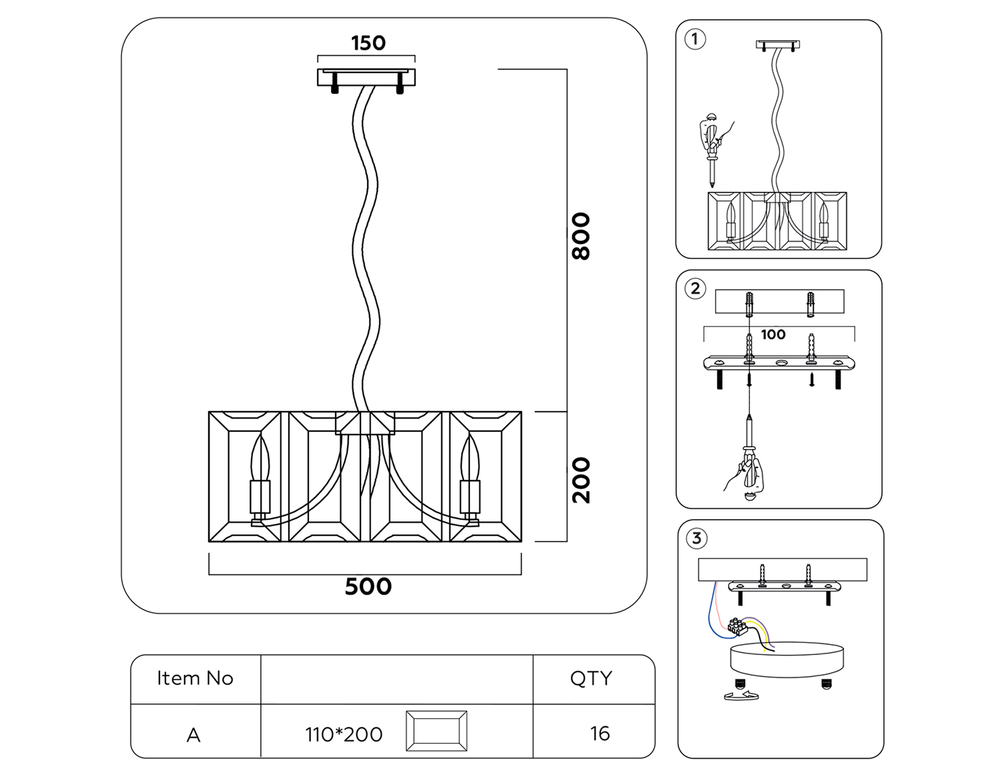 150

800

200

500

| Item No | | QTY |
|---|---|---|
| A | 110*200 | 16 |

1

2

100

3