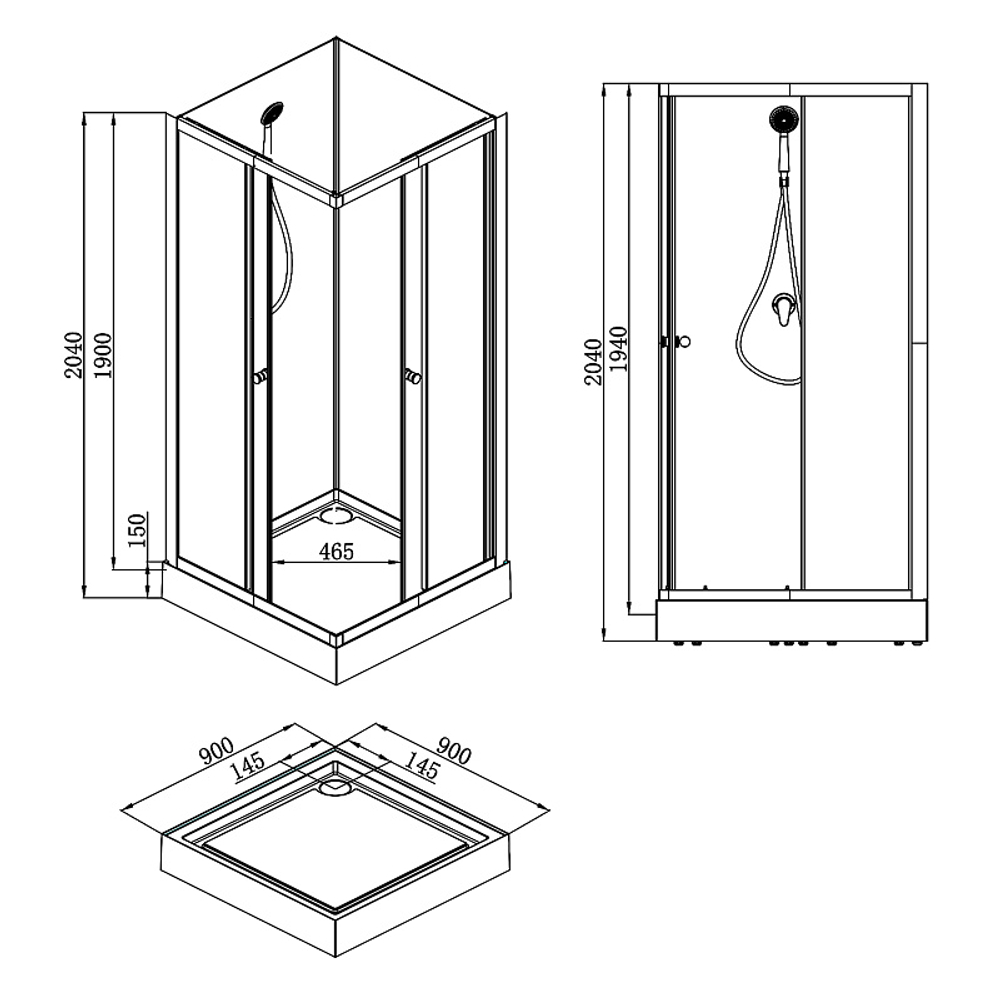 2040
1900
150
465
2040
1940
900
145
145
900