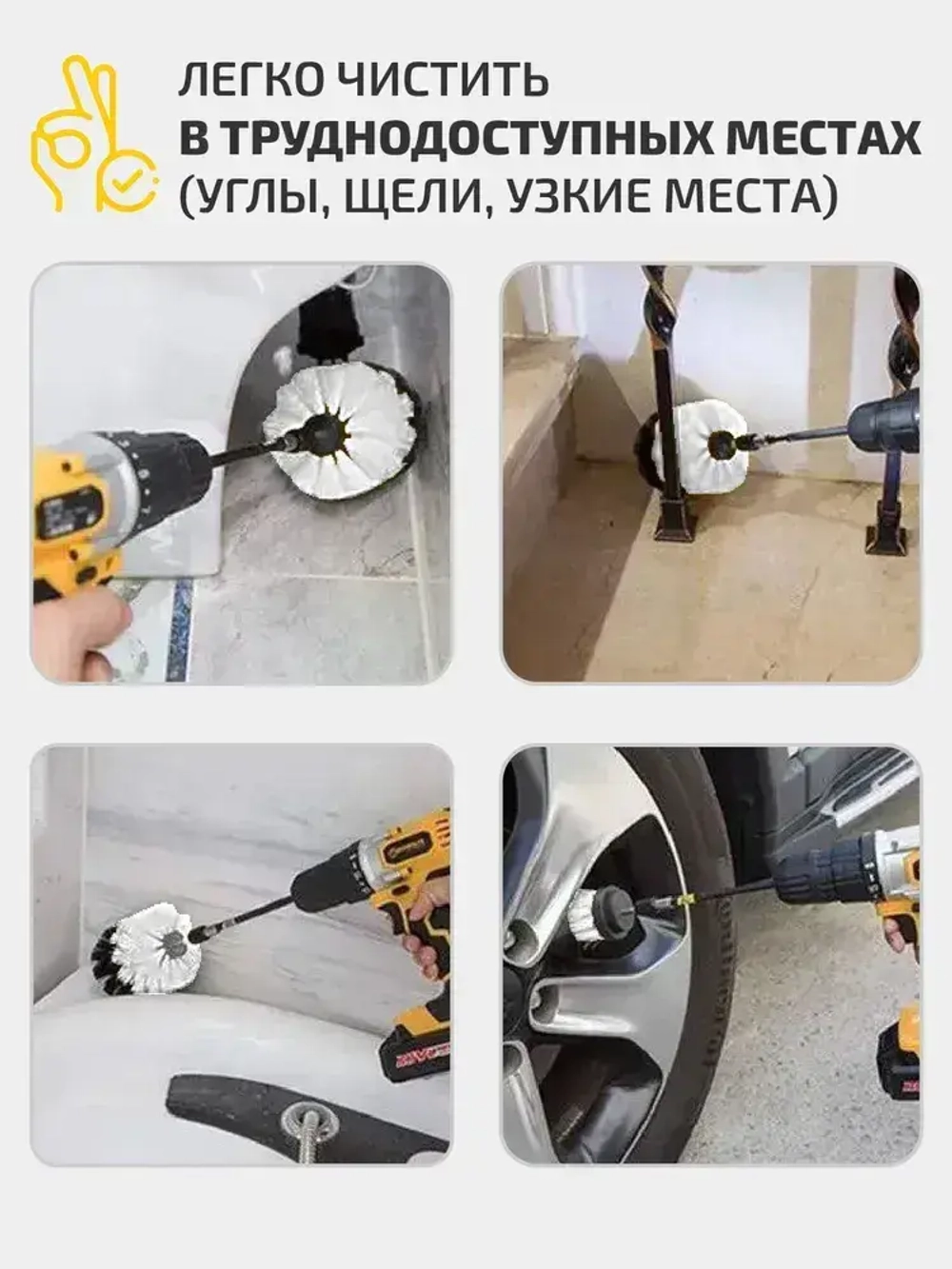 ЛЕГКО ЧИСТИТЬ
В ТРУДНОДОСТУПНЫХ МЕСТАХ
(УГЛЫ, ЩЕЛИ, УЗКИЕ МЕСТА)