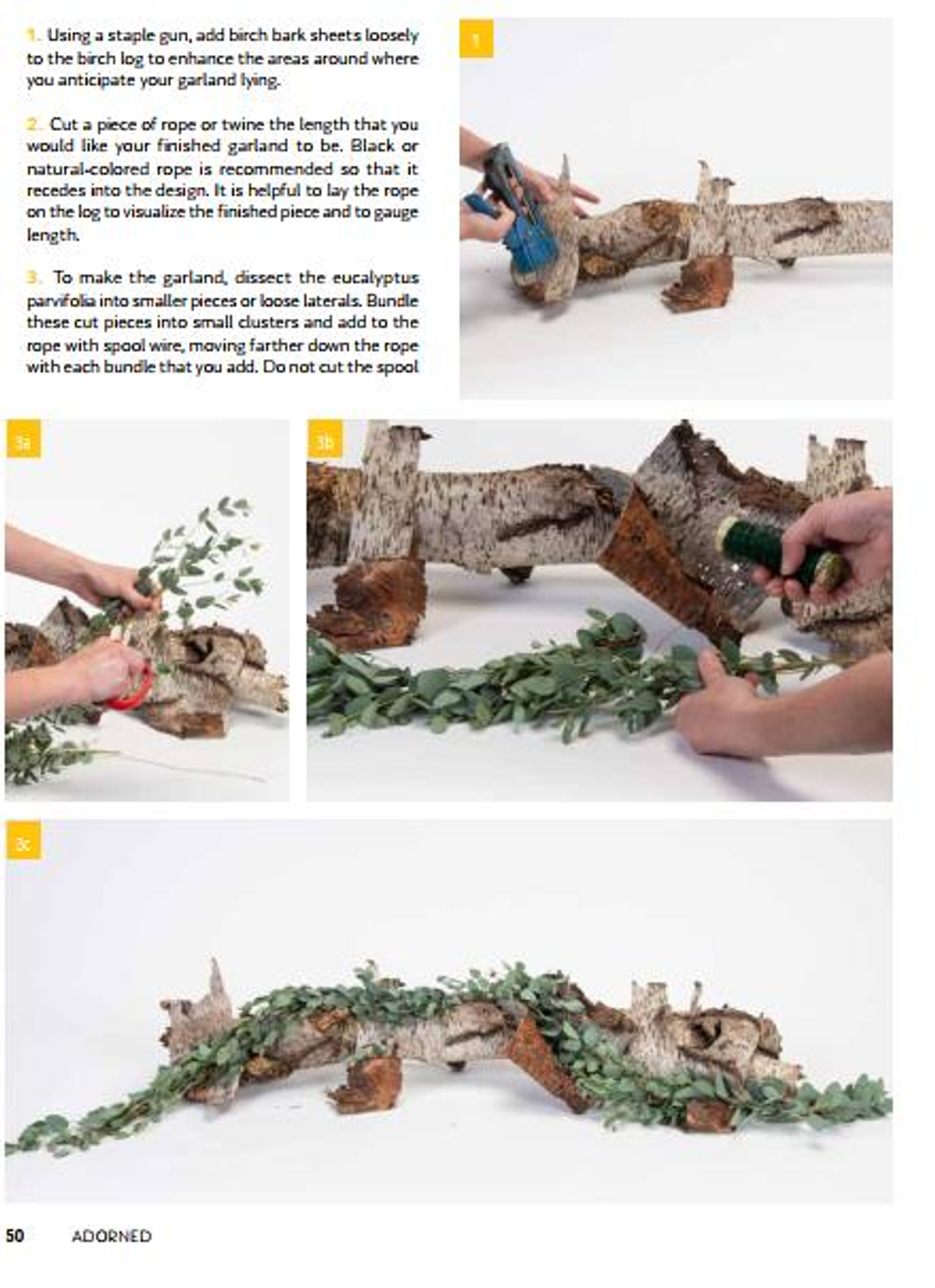 1. Using a staple gun, add birch bark sheets loosely to the birch log to enhance the areas around where you anticipate your garland lying.

2. Cut a piece of rope or twine the length that you would like your finished garland to be. Black or natural-colored rope is recommended so that it recedes into the design. It is helpful to lay the rope on the log to visualize the finished piece and to gauge length.

3. To make the garland, dissect the eucalyptus parvifolia into smaller pieces or loose laterals. Bundle these cut pieces into small clusters and add to the rope with spool wire, moving farther down the rope with each bundle that you add. Do not cut the spool

1

3a

3b

3c

50 ADORNED