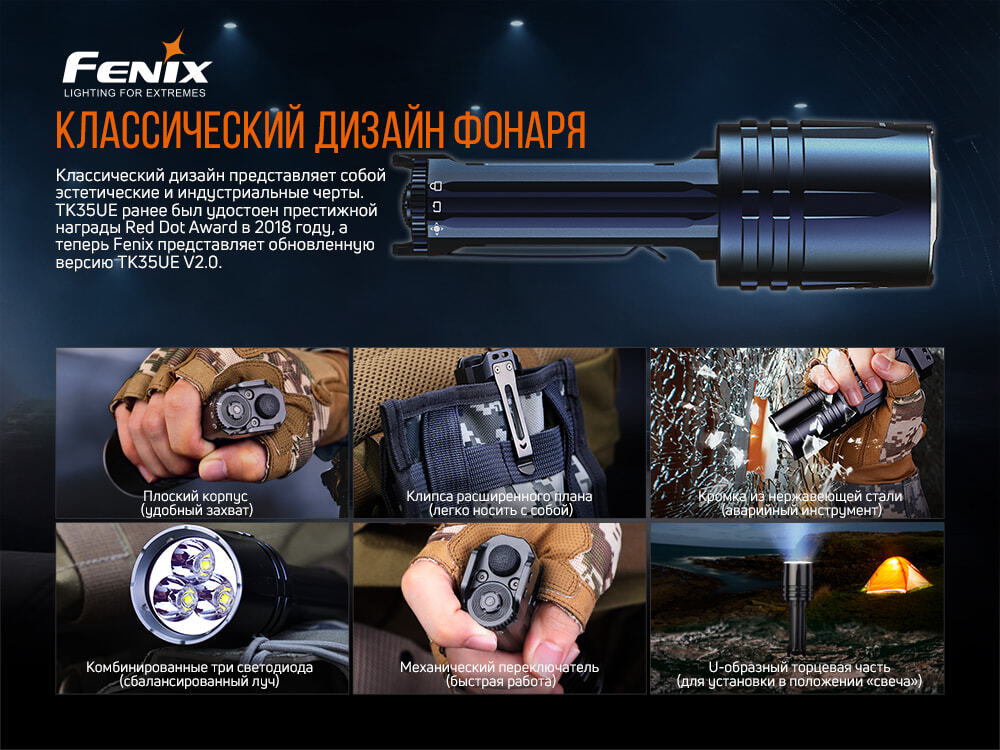 FENIX
LIGHTING FOR EXTREMES

КЛАССИЧЕСКИЙ ДИЗАЙН ФОНАРЯ

Классический дизайн представляет собой эстетические и индустриальные черты. TK35UE ранее был удостоен престижной награды Red Dot Award в 2018 году, а теперь Fenix представляет обновленную версию TK35UE V2.0.

Плоский корпус
(удобный захват)

Клипса расширенного плана
(легко носить с собой)

Кромка из нержавеющей стали
(аварийный инструмент)

Комбинированные три светодиода
(сбалансированный луч)

Механический переключатель
(быстрая работа)

U-образный торцевая часть
(для установки в положении «свеча»)