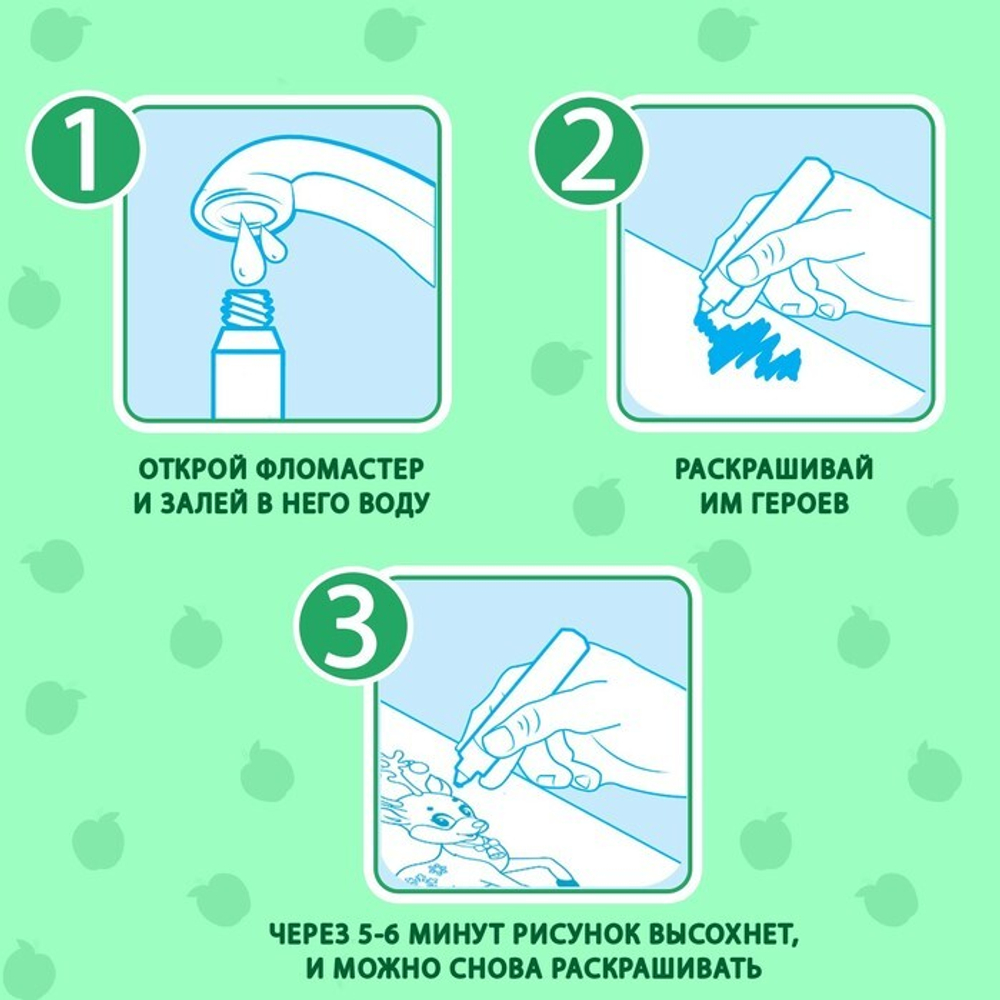 1

ОТКРОЙ ФЛОМАСТЕР И ЗАЛЕЙ В НЕГО ВОДУ

2

РАСКРАШИВАЙ ИМ ГЕРОЕВ

3

ЧЕРЕЗ 5-6 МИНУТ РИСУНОК ВЫСОХНЕТ, И МОЖНО СНОВА РАСКРАШИВАТЬ