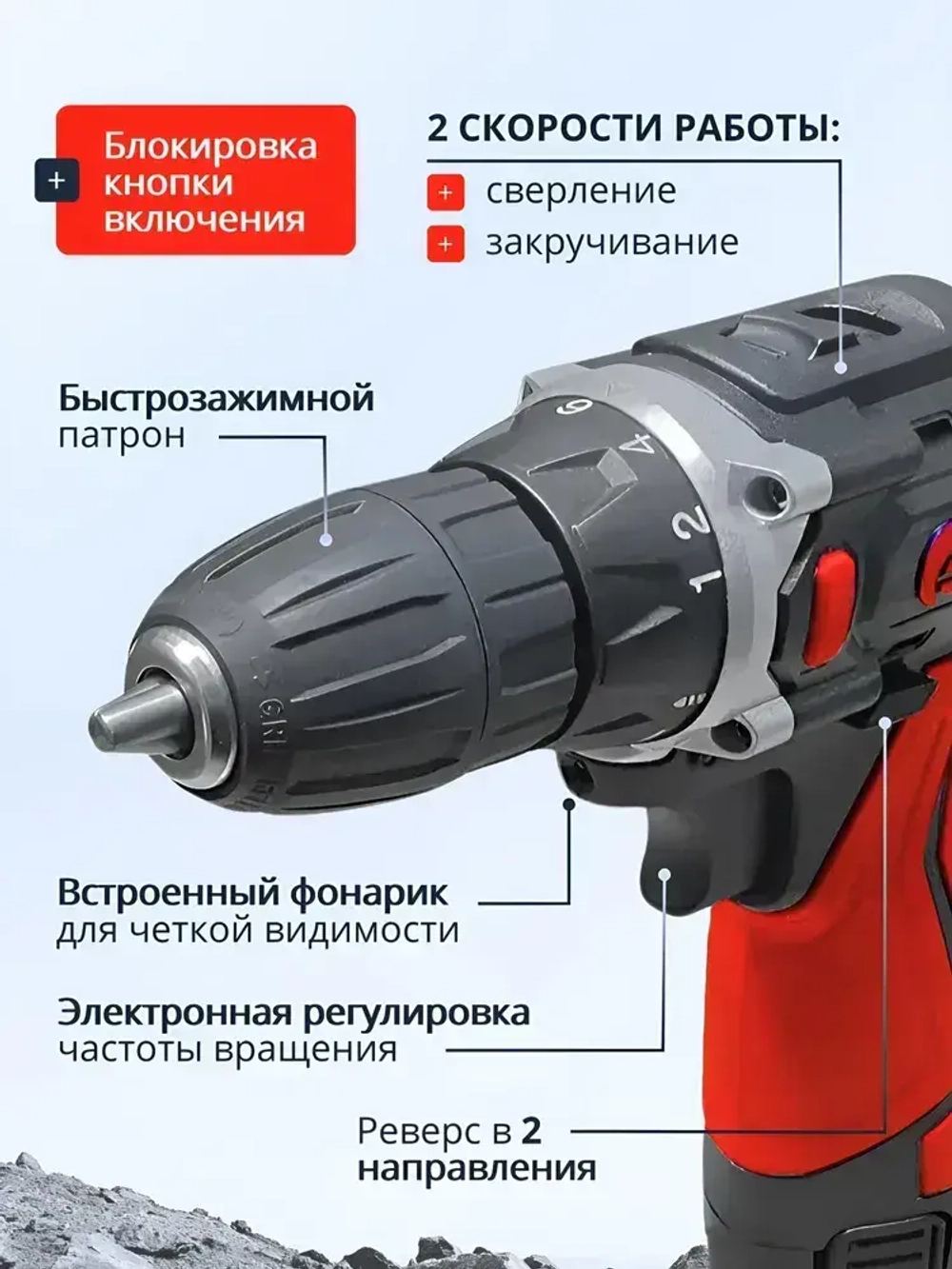 + Блокировка кнопки включения

2 СКОРОСТИ РАБОТЫ:
+ сверление
+ закручивание

Быстрозажимной патрон

6
4
2
1

Встроенный фонарик для четкой видимости

Электронная регулировка частоты вращения

Реверс в 2 направления