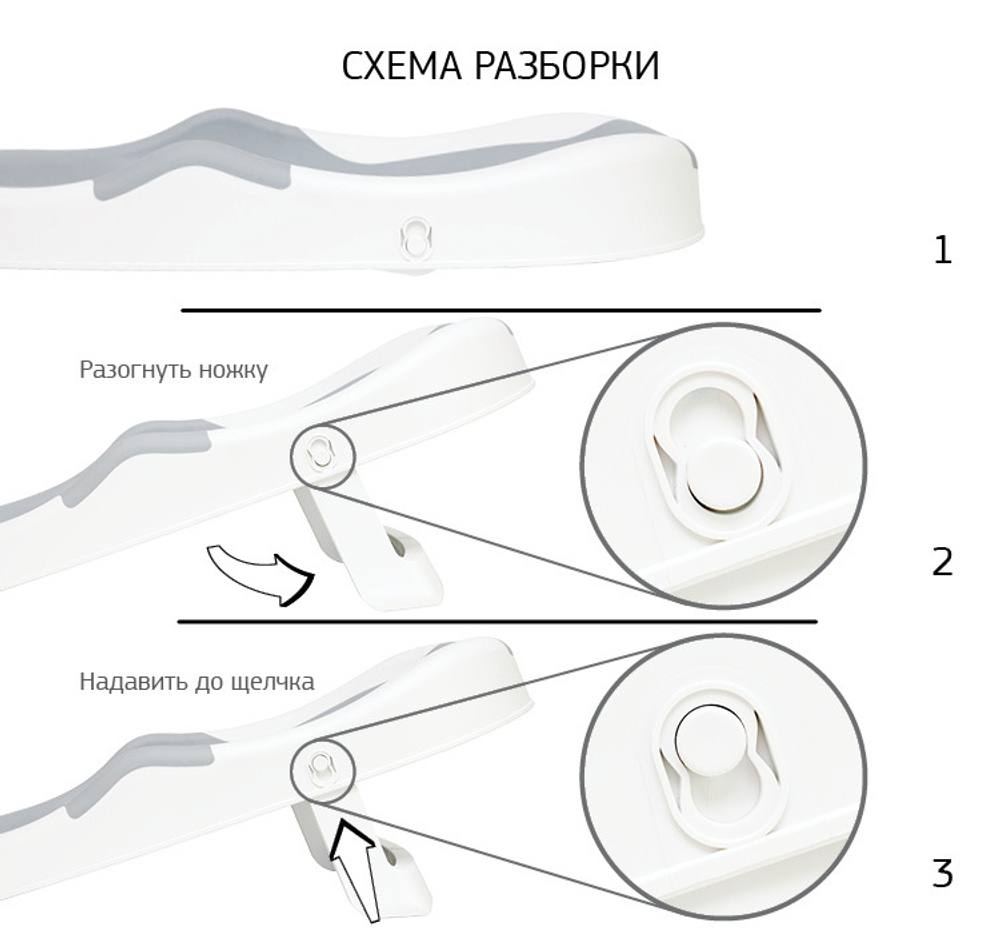 СХЕМА РАЗБОРКИ

1

Разогнуть ножку

2

Надавить до щелчка

3