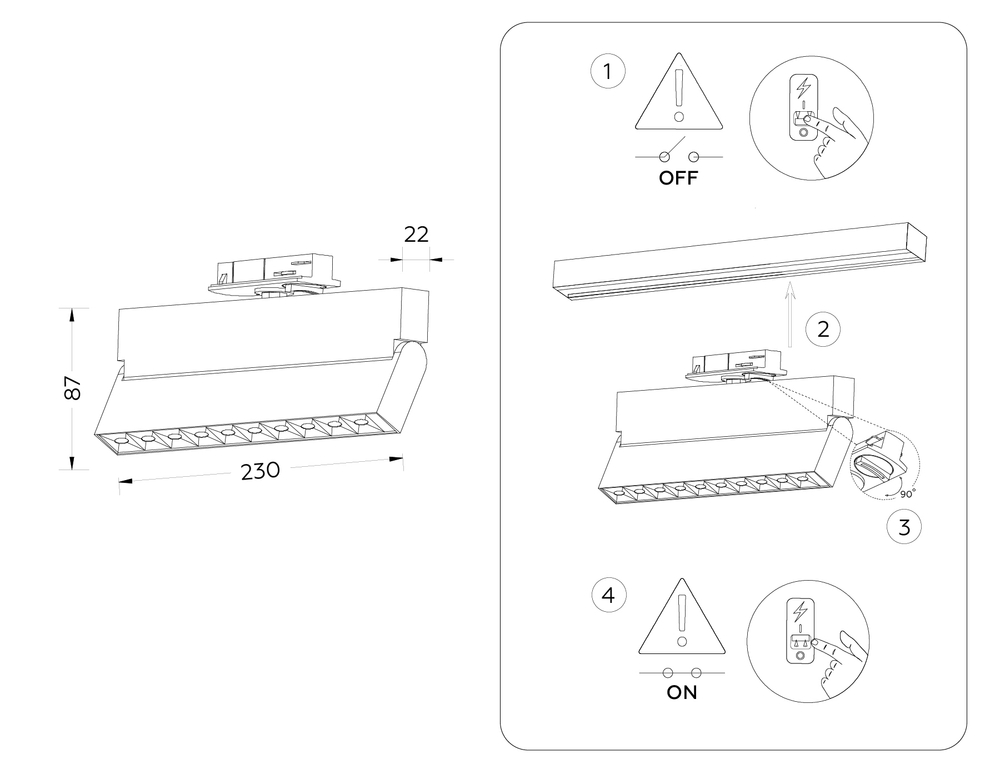 22

87

230

1

OFF

2

90°

3

4

ON