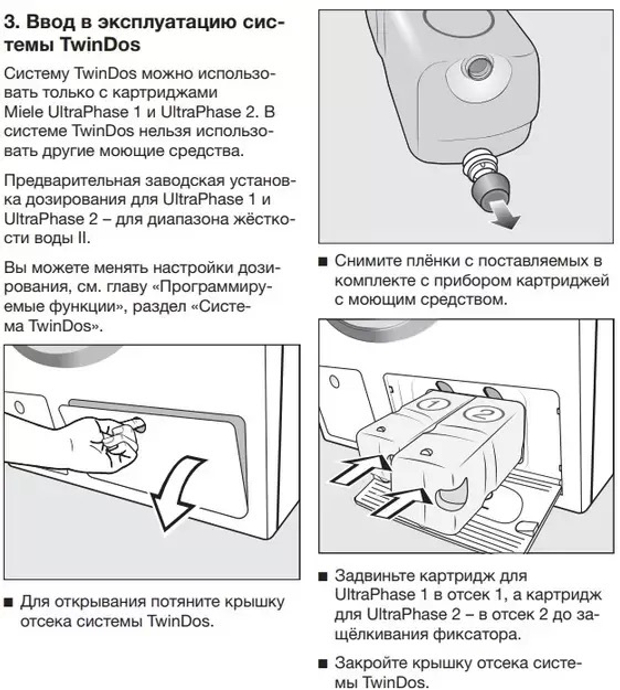 3. Ввод в эксплуатацию системы TwinDos

Систему TwinDos можно использовать только с картриджами Miele UltraPhase 1 и UltraPhase 2. В системе TwinDos нельзя использовать другие моющие средства.

Предварительная заводская установка дозирования для UltraPhase 1 и UltraPhase 2 – для диапазона жёсткости воды II.

Вы можете менять настройки дозирования, см. главу «Программируемые функции», раздел «Система TwinDos».

■ Для открывания потяните крышку отсека системы TwinDos.

■ Снимите плёнки с поставляемых в комплекте с прибором картриджей с моющим средством.

1

2

■ Задвиньте картридж для UltraPhase 1 в отсек 1, а картридж для UltraPhase 2 – в отсек 2 до защёлкивания фиксатора.

■ Закройте крышку отсека системы TwinDos.