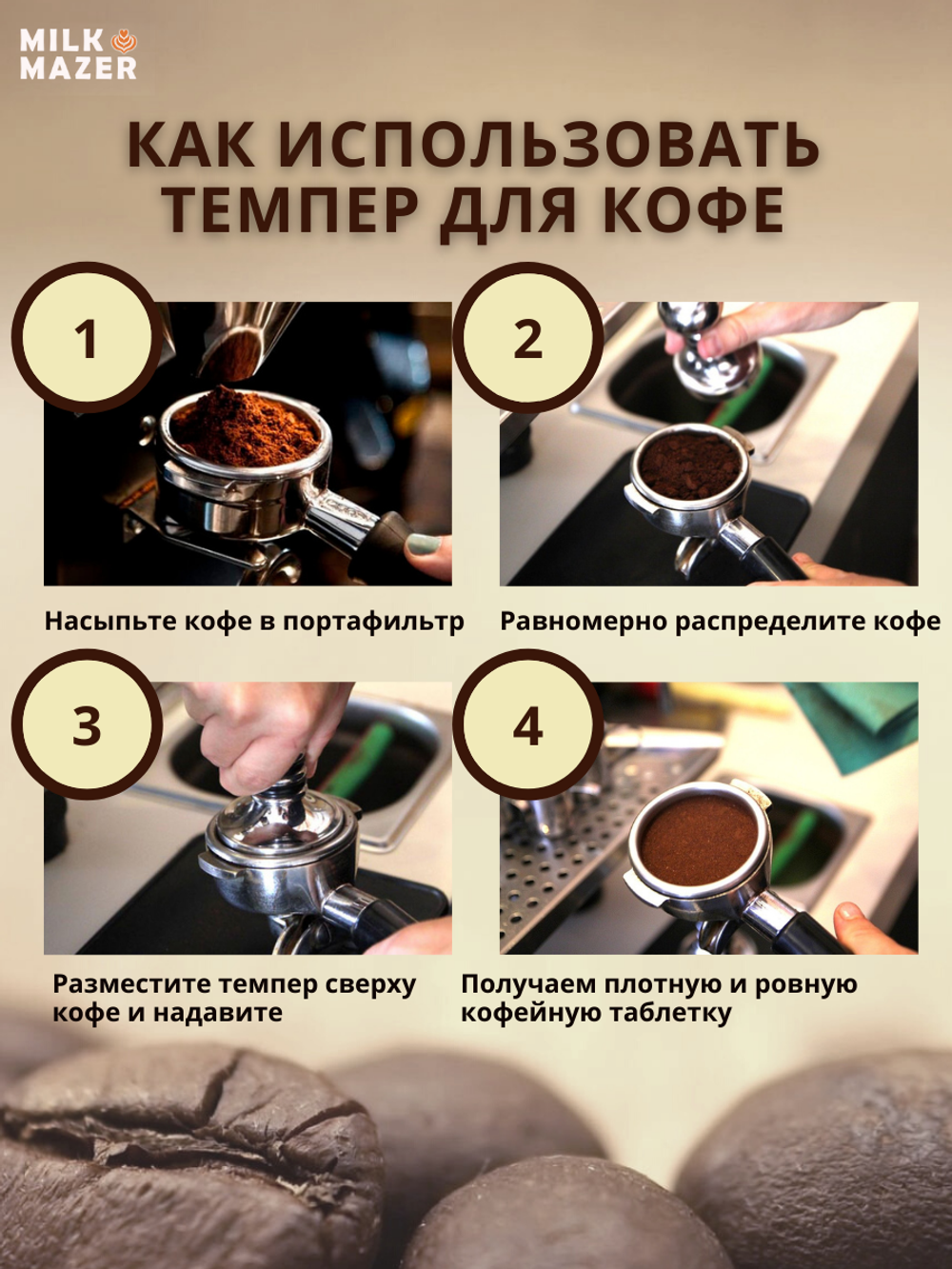 MILK MAZER

КАК ИСПОЛЬЗОВАТЬ ТЕМПЕР ДЛЯ КОФЕ

1

Насыпьте кофе в портафильтр

2

Равномерно распределите кофе

3

Разместите темпер сверху кофе и надавите

4

Получаем плотную и ровную кофейную таблетку