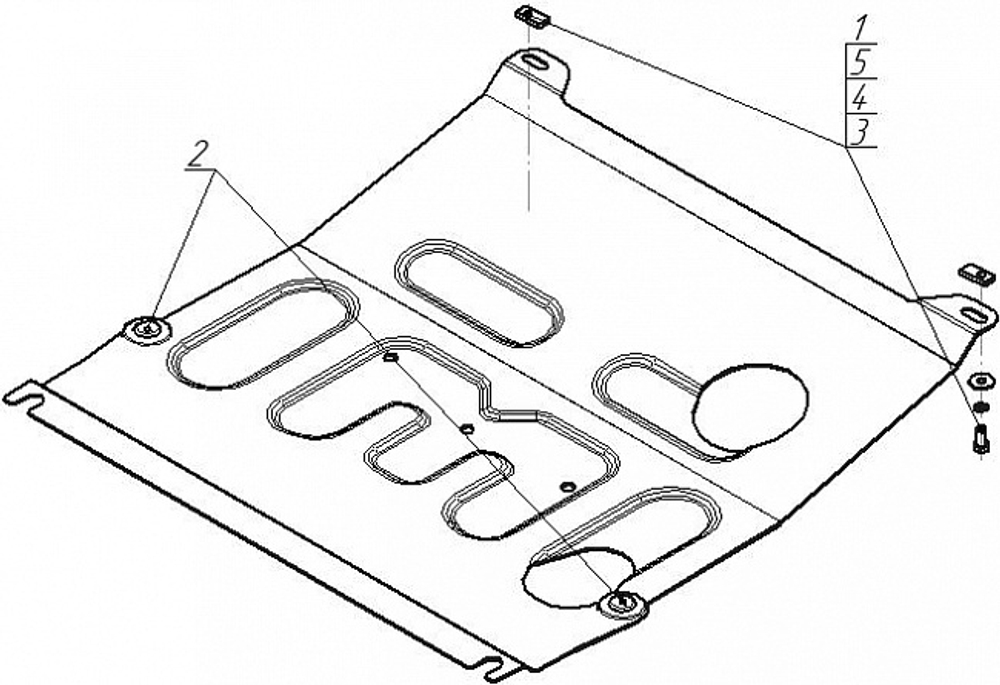 1
5
4
3
2