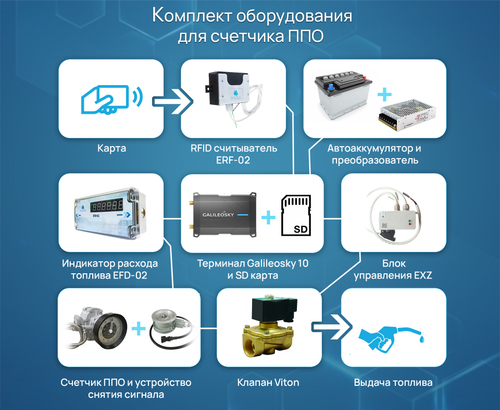 Комплект оборудования для счетчика ППО

Карта

RFID считыватель ERF-02

Автоаккумулятор и преобразователь

Индикатор расхода топлива EFD-02

GALILEOSKY

SD

Терминал Galileosky 10 и SD карта

Блок управления EXZ

Счетчик ППО и устройство снятия сигнала

Клапан Viton

Выдача топлива