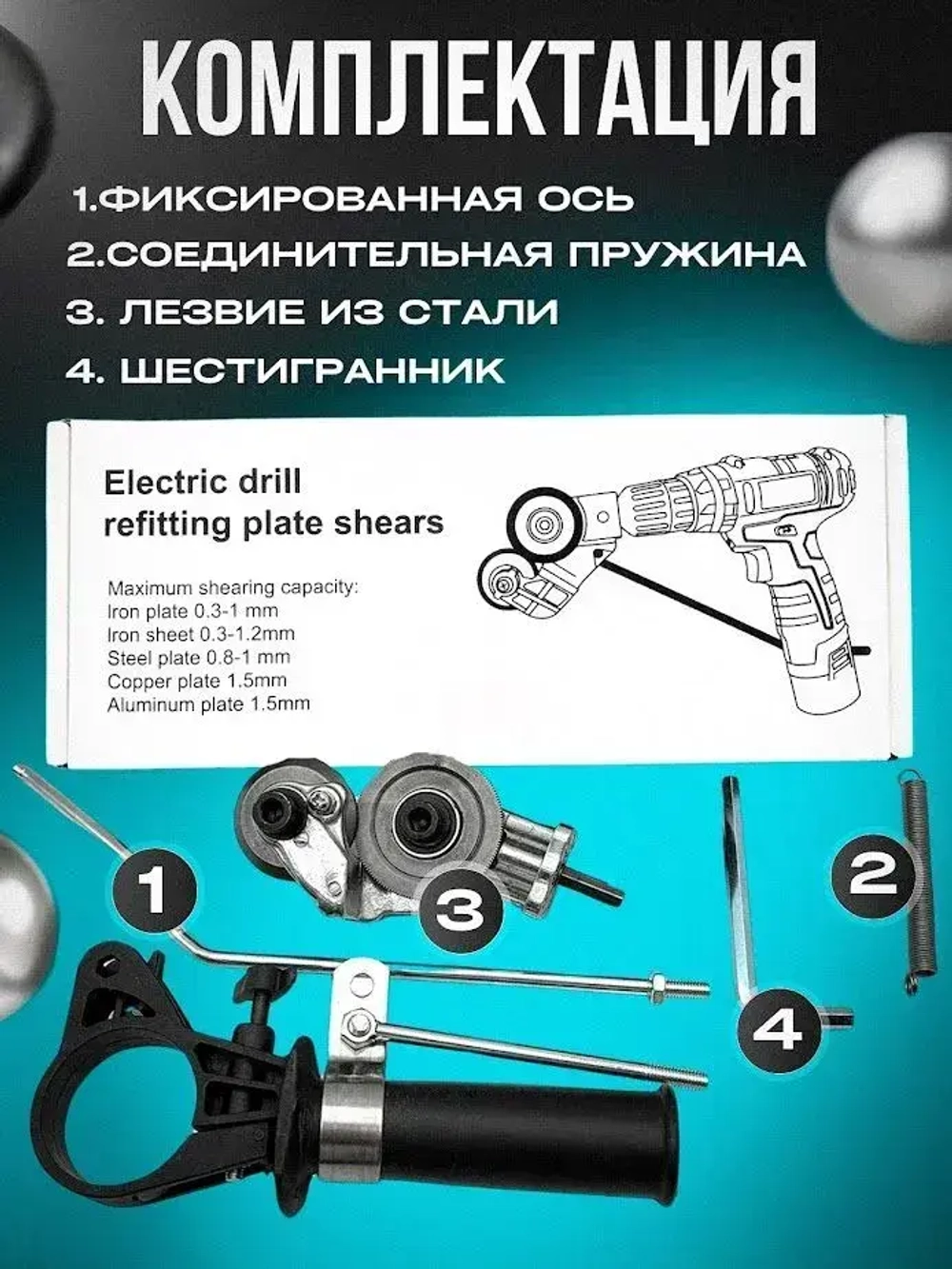 КОМПЛЕКТАЦИЯ

1.ФИКСИРОВАННАЯ ОСЬ
2.СОЕДИНИТЕЛЬНАЯ ПРУЖИНА
3. ЛЕЗВИЕ ИЗ СТАЛИ
4. ШЕСТИГРАННИК

Electric drill
refitting plate shears

Maximum shearing capacity:
Iron plate 0.3-1 mm
Iron sheet 0.3-1.2mm
Steel plate 0.8-1 mm
Copper plate 1.5mm
Aluminum plate 1.5mm

1
3
2
4