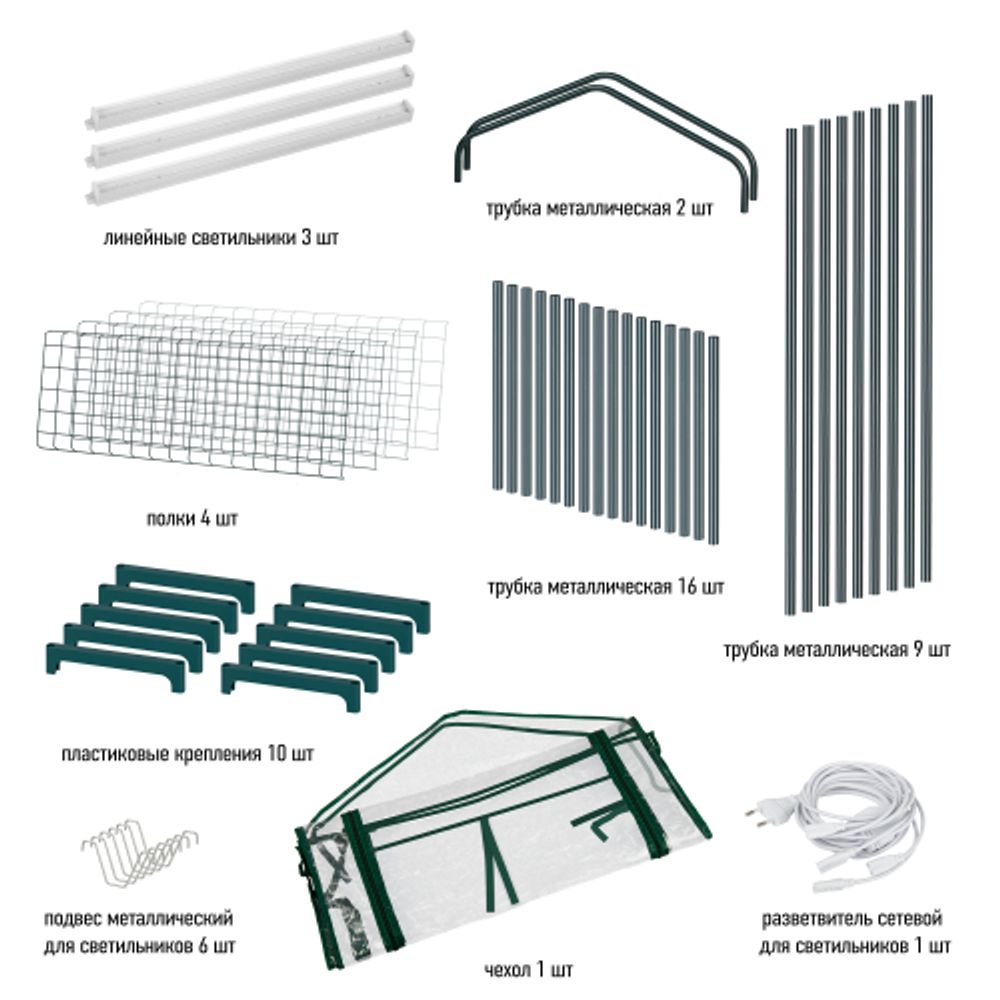 линейные светильники 3 шт

трубка металлическая 2 шт

полки 4 шт

трубка металлическая 16 шт

трубка металлическая 9 шт

пластиковые крепления 10 шт

подвес металлический для светильников 6 шт

чехол 1 шт

разветвитель сетевой для светильников 1 шт