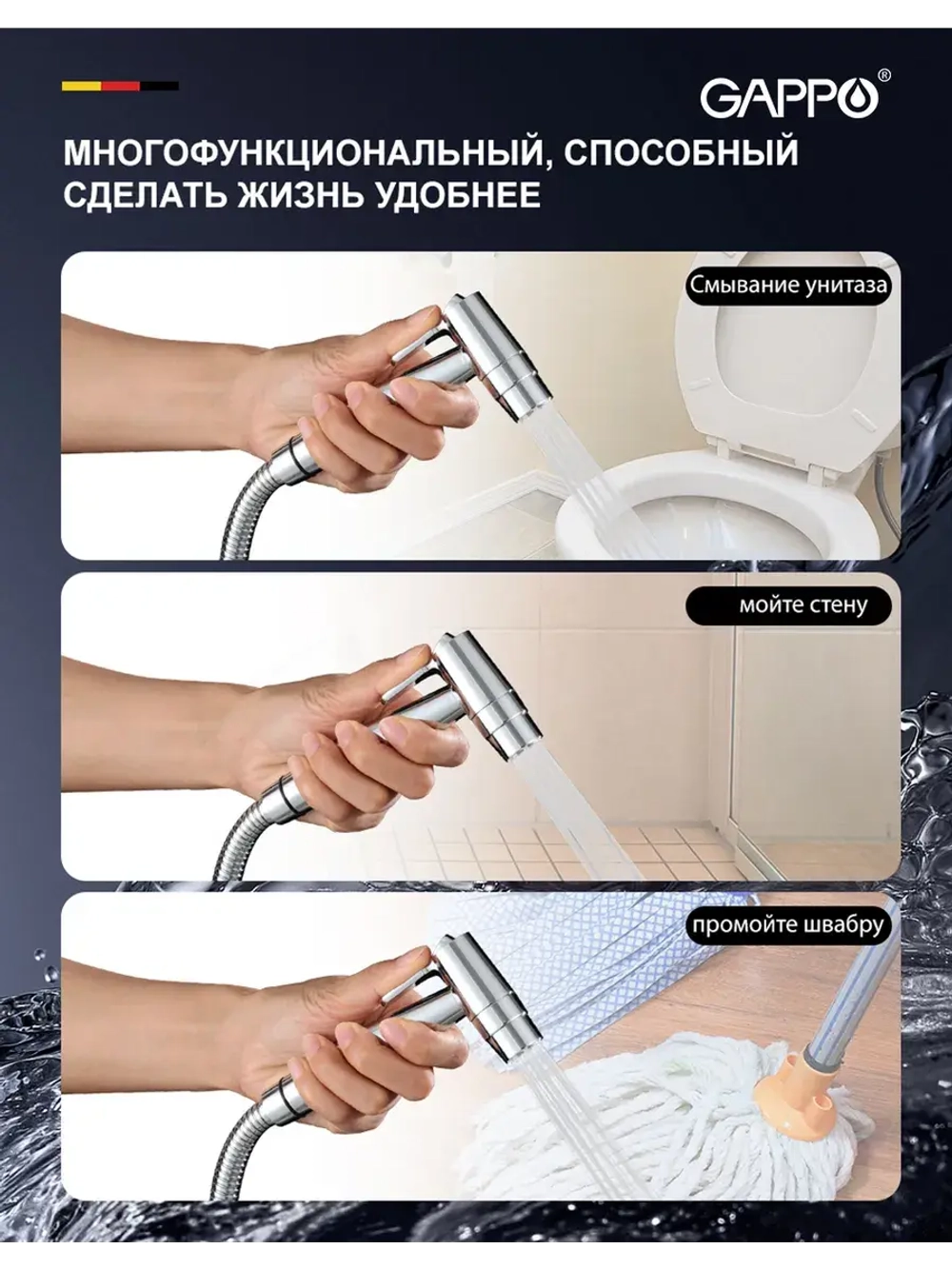 GAPPO®

МНОГОФУНКЦИОНАЛЬНЫЙ, СПОСОБНЫЙ СДЕЛАТЬ ЖИЗНЬ УДОБНЕЕ

Смывание унитаза

мойте стену

промойте швабру