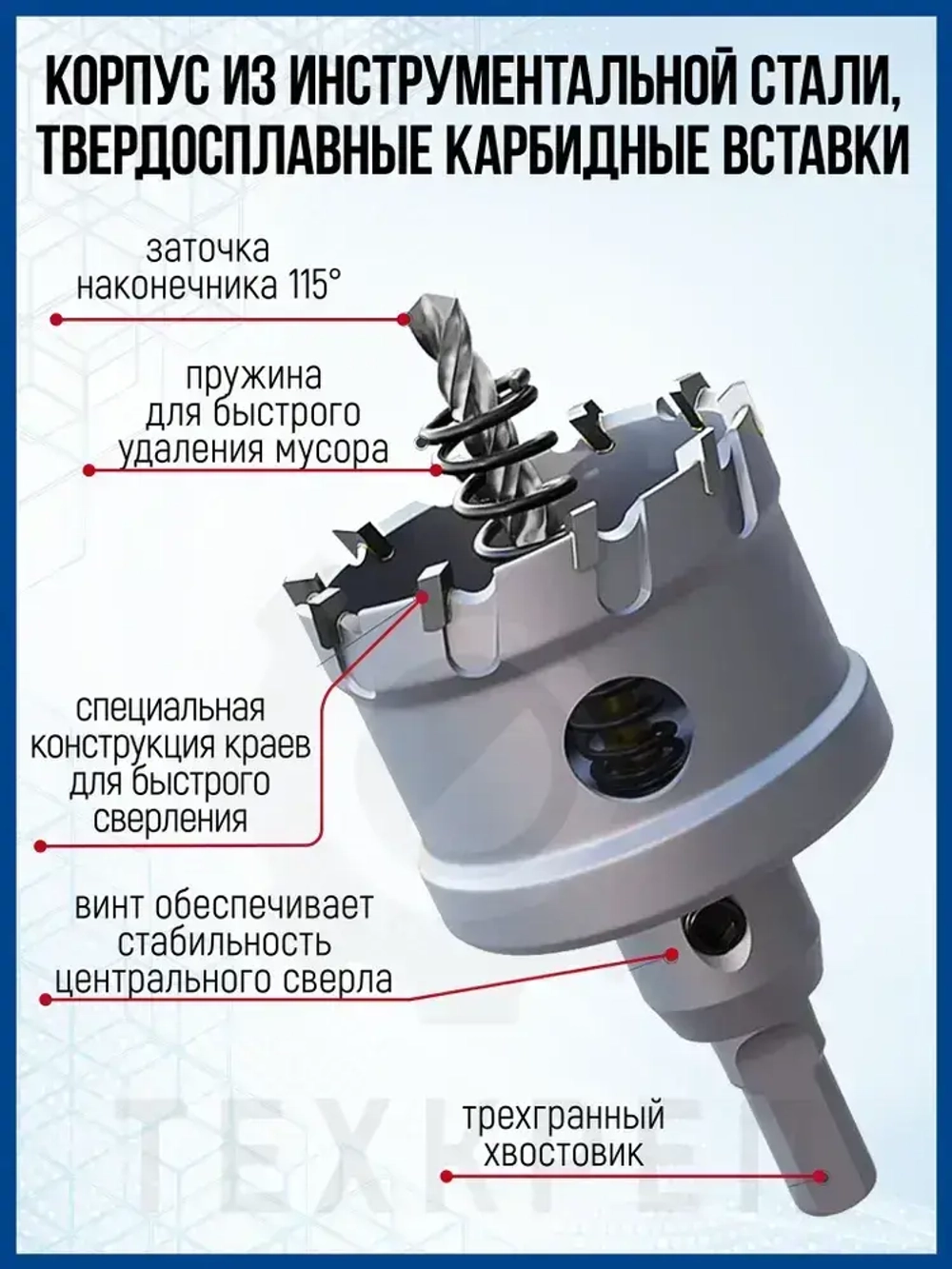 КОРПУС ИЗ ИНСТРУМЕНТАЛЬНОЙ СТАЛИ, ТВЕРДОСПЛАВНЫЕ КАРБИДНЫЕ ВСТАВКИ

заточка наконечника 115°

пружина для быстрого удаления мусора

специальная конструкция краев для быстрого сверления

винт обеспечивает стабильность центрального сверла

трехгранный хвостовик

ТЕХКРЕП