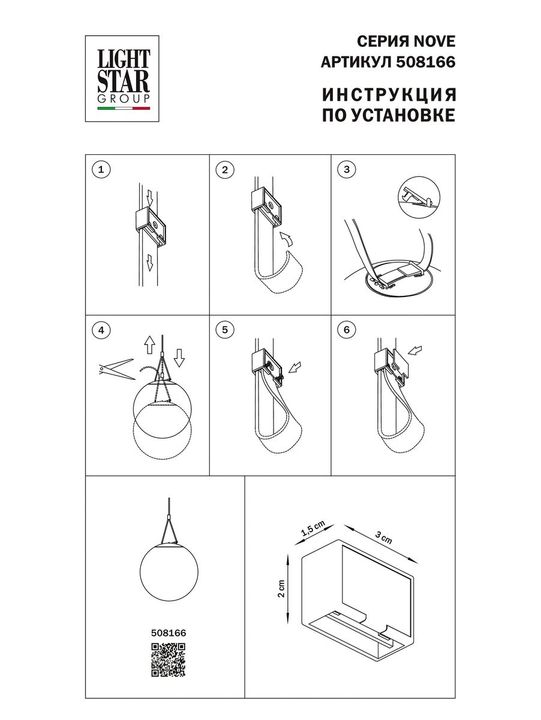 LIGHT STAR GROUP

СЕРИЯ NOVE
АРТИКУЛ 508166

ИНСТРУКЦИЯ
ПО УСТАНОВКЕ

1

2

3

4

5

6

508166

1,5 cm

3 cm

2 cm