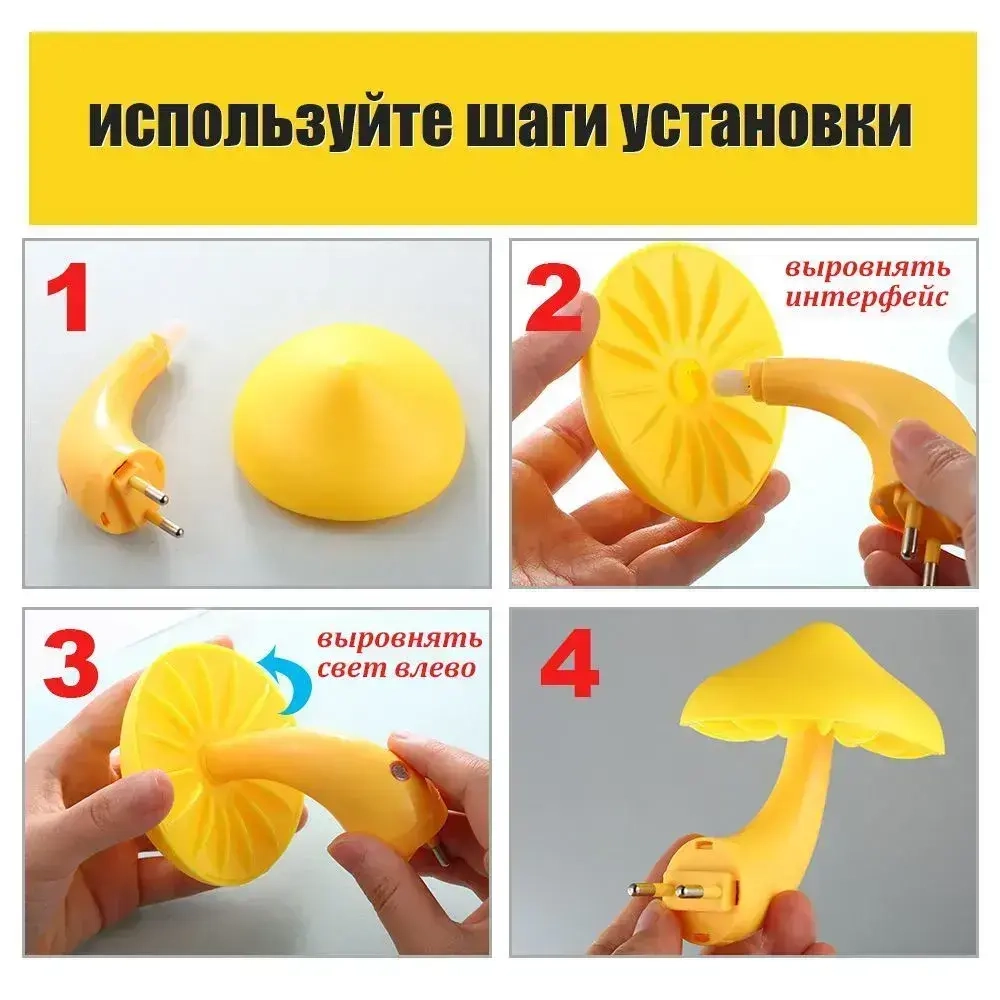 используйте шаги установки

1

2

выровнять интерфейс

3

выровнять свет влево

4