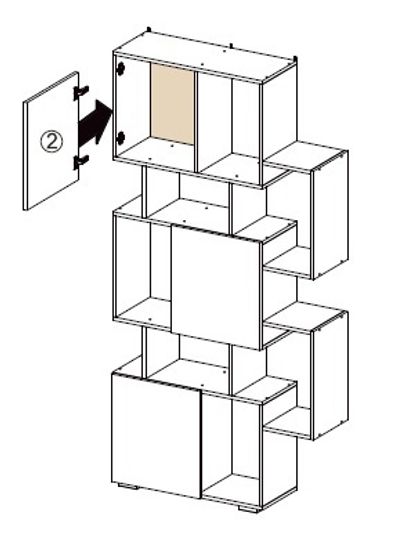 ②