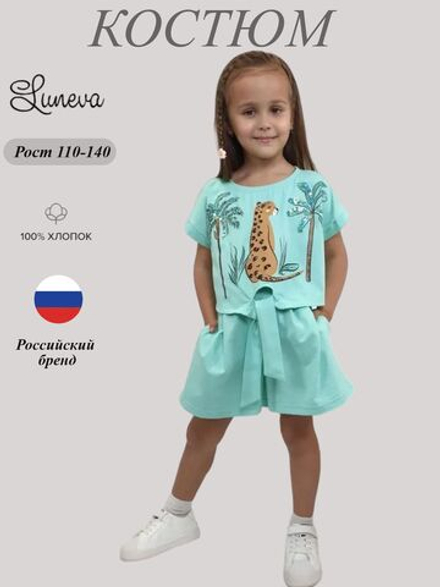 КОСТЮМ

Luneva

Рост 110-140

100% ХЛОПОК

Российский бренд